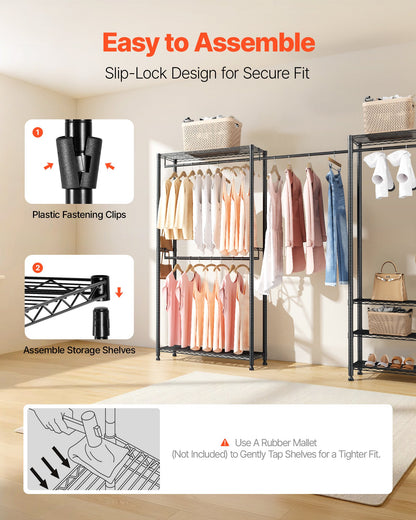 Easy to Assemble

Slip-Lock Design for Secure Fit

1

Plastic Fastening Clips

2

Assemble Storage Shelves

Use A Rubber Mallet (Not Included) to Gently Tap Shelves for a Tighter Fit.