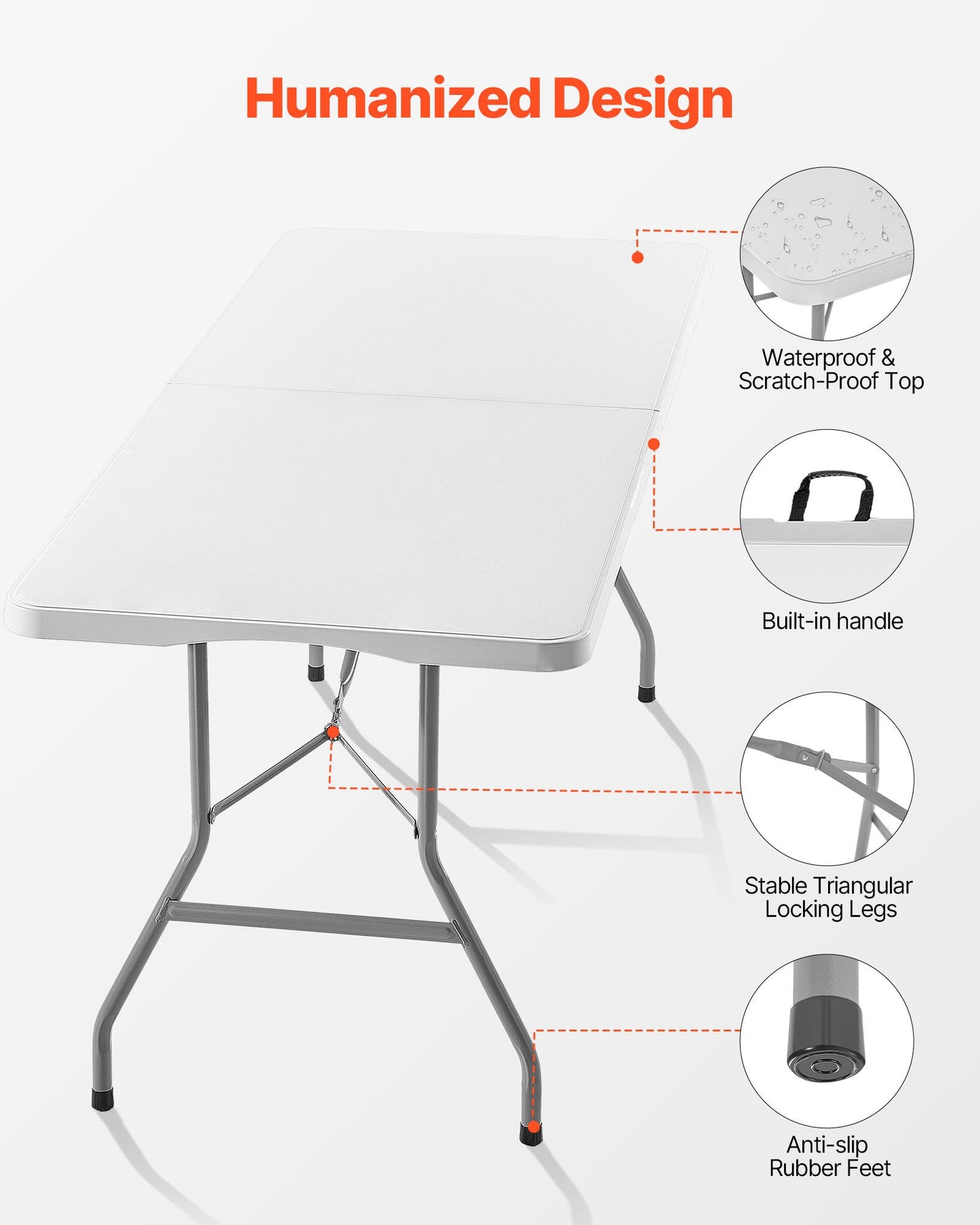 Humanized Design

Waterproof & Scratch-Proof Top

Built-in handle

Stable Triangular Locking Legs

Anti-slip Rubber Feet