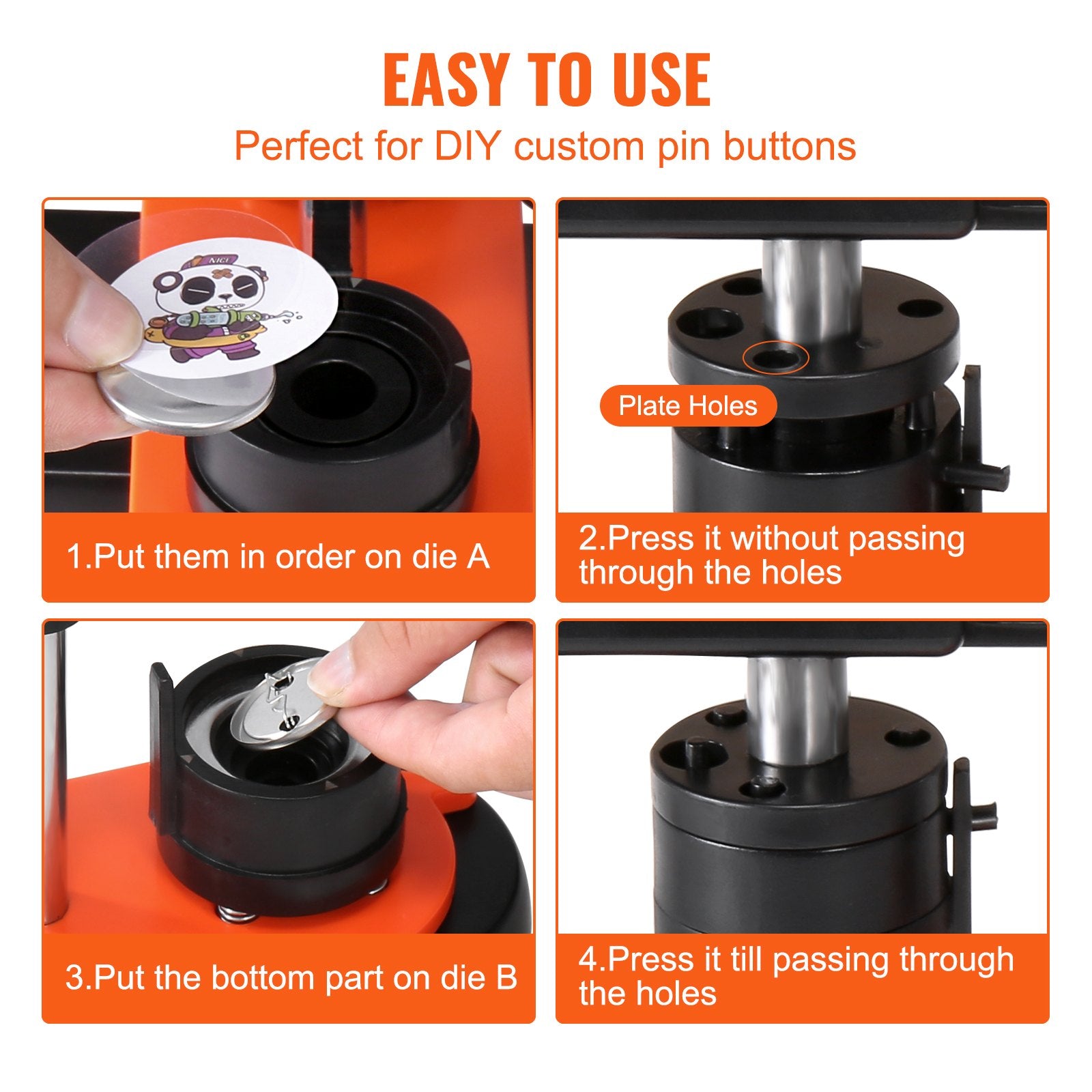 EASY TO USE

Perfect for DIY custom pin buttons

NICE

1.Put them in order on die A

Plate Holes

2.Press it without passing through the holes

3.Put the bottom part on die B

4.Press it till passing through the holes