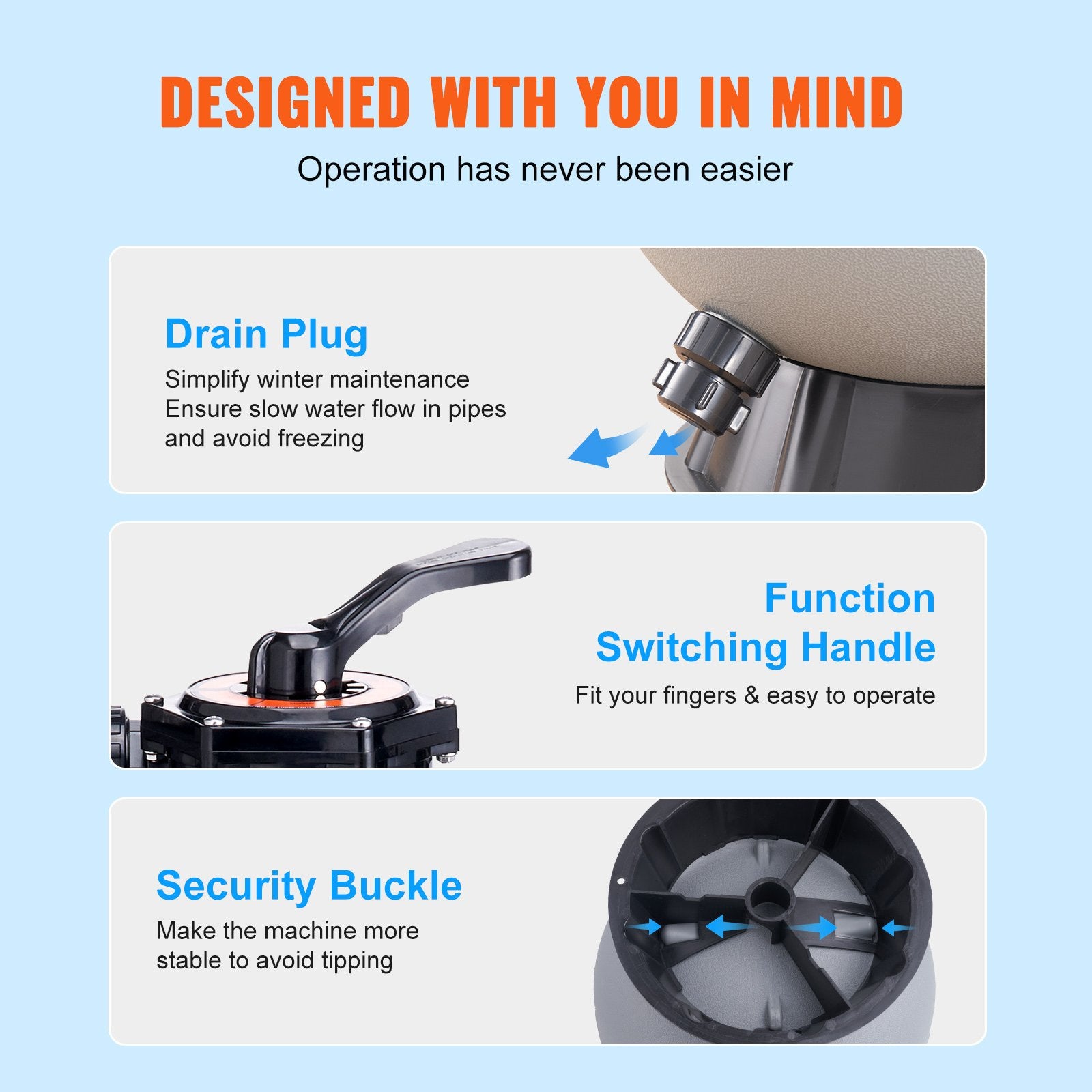 DESIGNED WITH YOU IN MIND

Operation has never been easier

Drain Plug

Simplify winter maintenance
Ensure slow water flow in pipes and avoid freezing

Function Switching Handle

Fit your fingers & easy to operate

Security Buckle

Make the machine more stable to avoid tipping