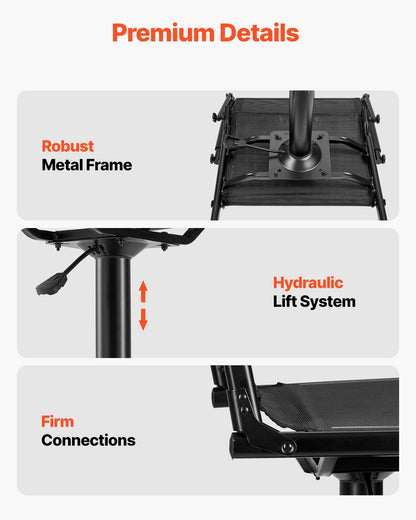 Premium Details

Robust
Metal Frame

Hydraulic
Lift System

Firm
Connections