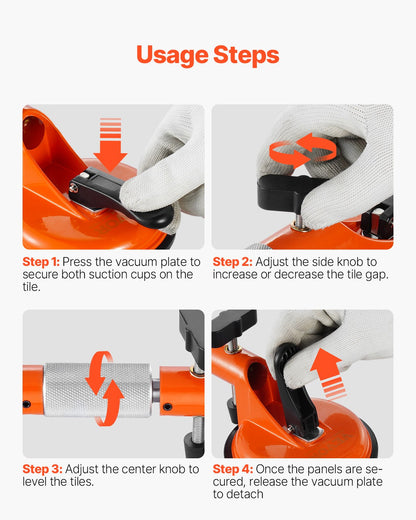 Usage Steps

Step 1: Press the vacuum plate to secure both suction cups on the tile.

Step 2: Adjust the side knob to increase or decrease the tile gap.

Step 3: Adjust the center knob to level the tiles.

Step 4: Once the panels are secured, release the vacuum plate to detach