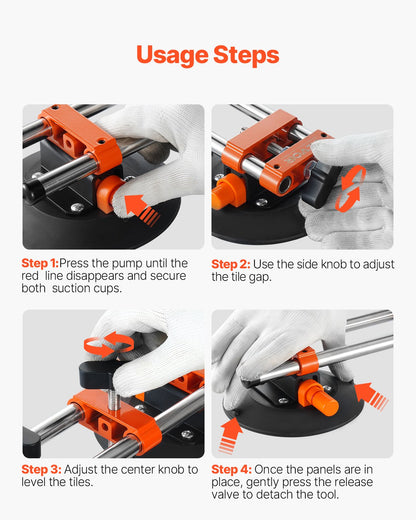 Usage Steps

Step 1:Press the pump until the red line disappears and secure both suction cups.

Step 2: Use the side knob to adjust the tile gap.

Step 3: Adjust the center knob to level the tiles.

Step 4: Once the panels are in place, gently press the release valve to detach the tool.