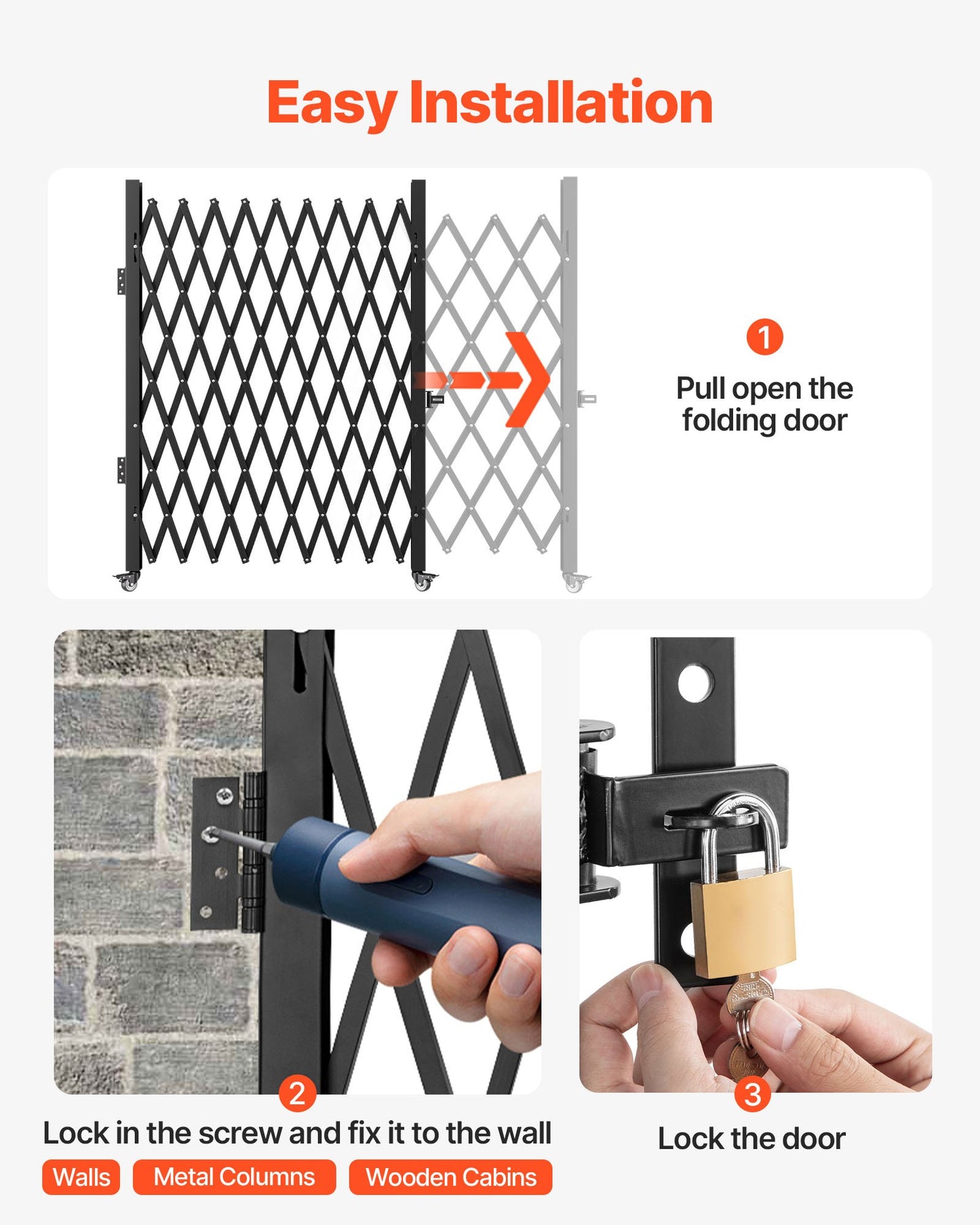 Easy Installation

1

Pull open the folding door

2

Lock in the screw and fix it to the wall

Walls

Metal Columns

Wooden Cabins

3

Lock the door