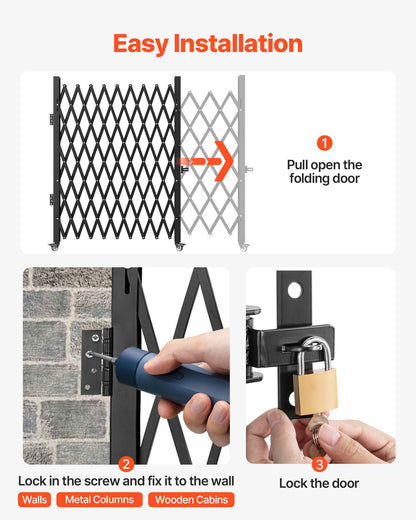 Easy Installation

1
Pull open the folding door

2
Lock in the screw and fix it to the wall

Walls Metal Columns Wooden Cabins

3
Lock the door