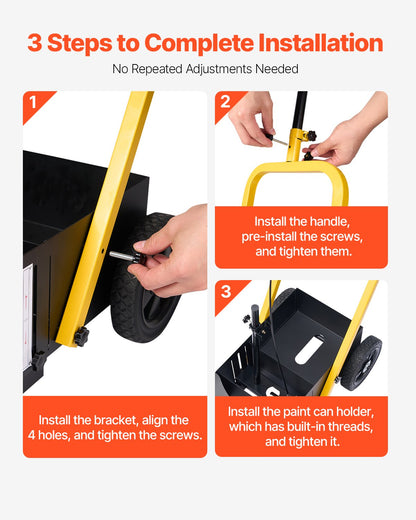 3 Steps to Complete Installation

No Repeated Adjustments Needed

1

Install the bracket, align the 4 holes, and tighten the screws.

2

Install the handle, pre-install the screws, and tighten them.

3

Install the paint can holder, which has built-in threads, and tighten it.