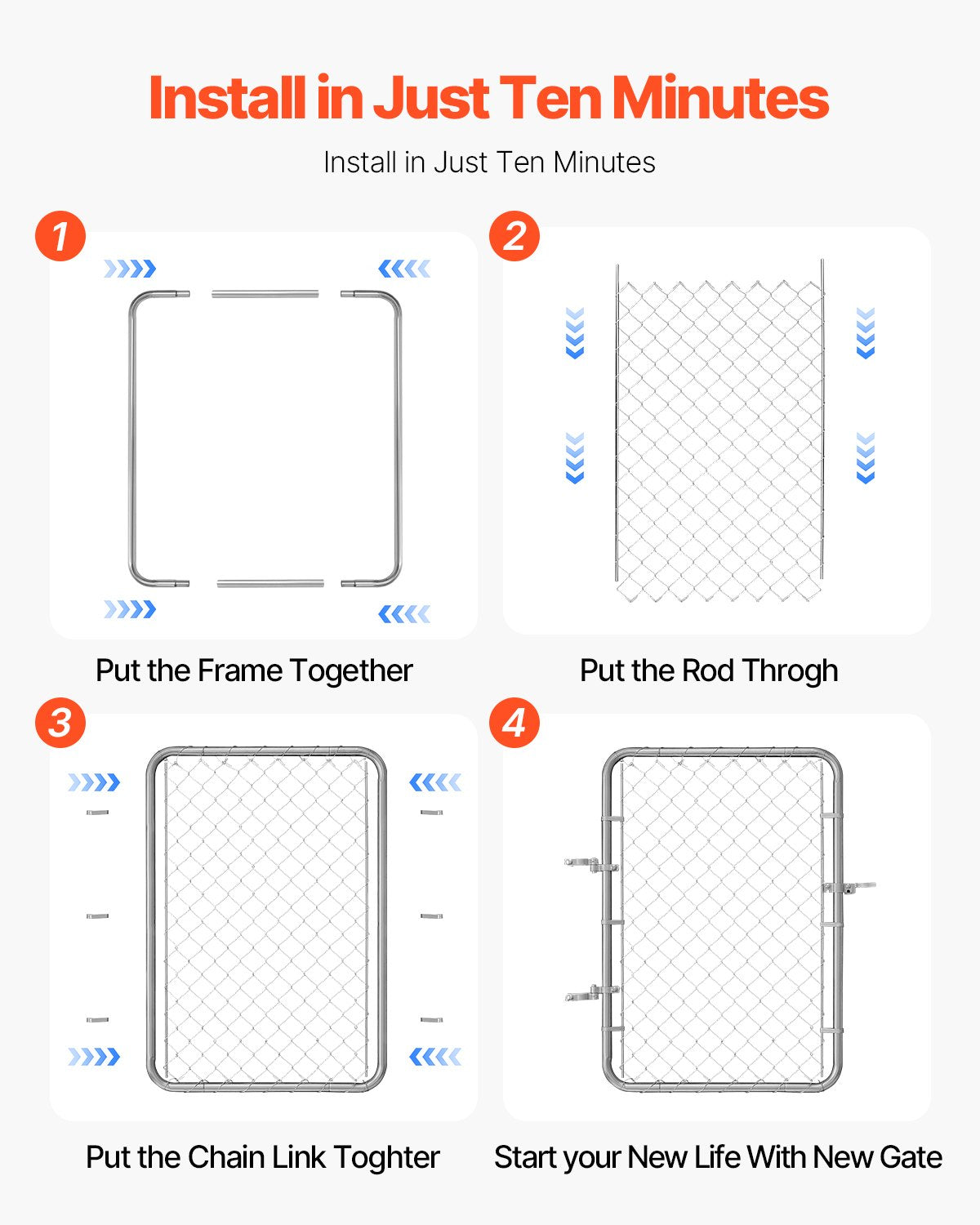 Install in Just Ten Minutes

Install in Just Ten Minutes

1

Put the Frame Together

2

Put the Rod Throgh

3

Put the Chain Link Toghter

4

Start your New Life With New Gate