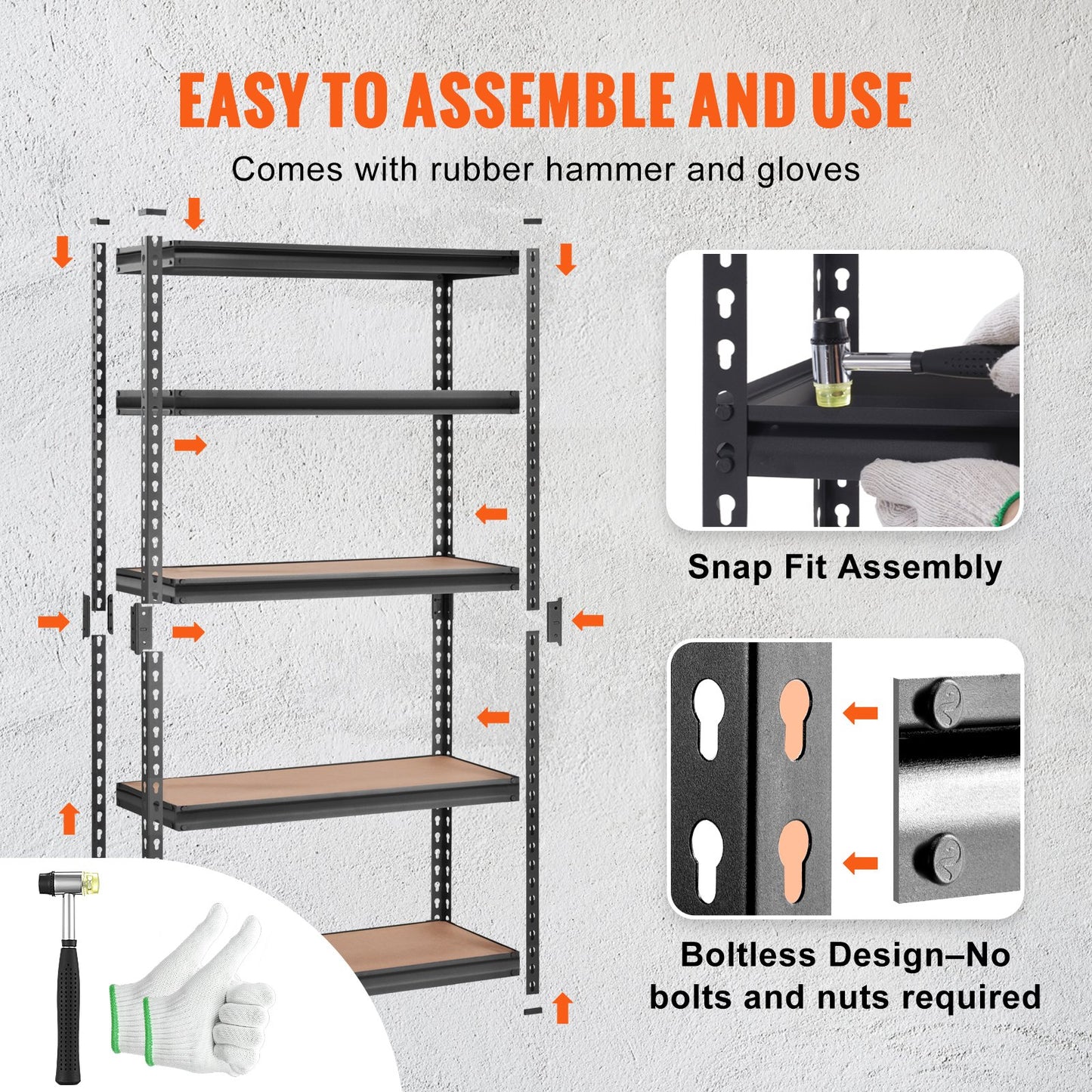 EASY TO ASSEMBLE AND USE

Comes with rubber hammer and gloves

Snap Fit Assembly

Boltless Design–No bolts and nuts required