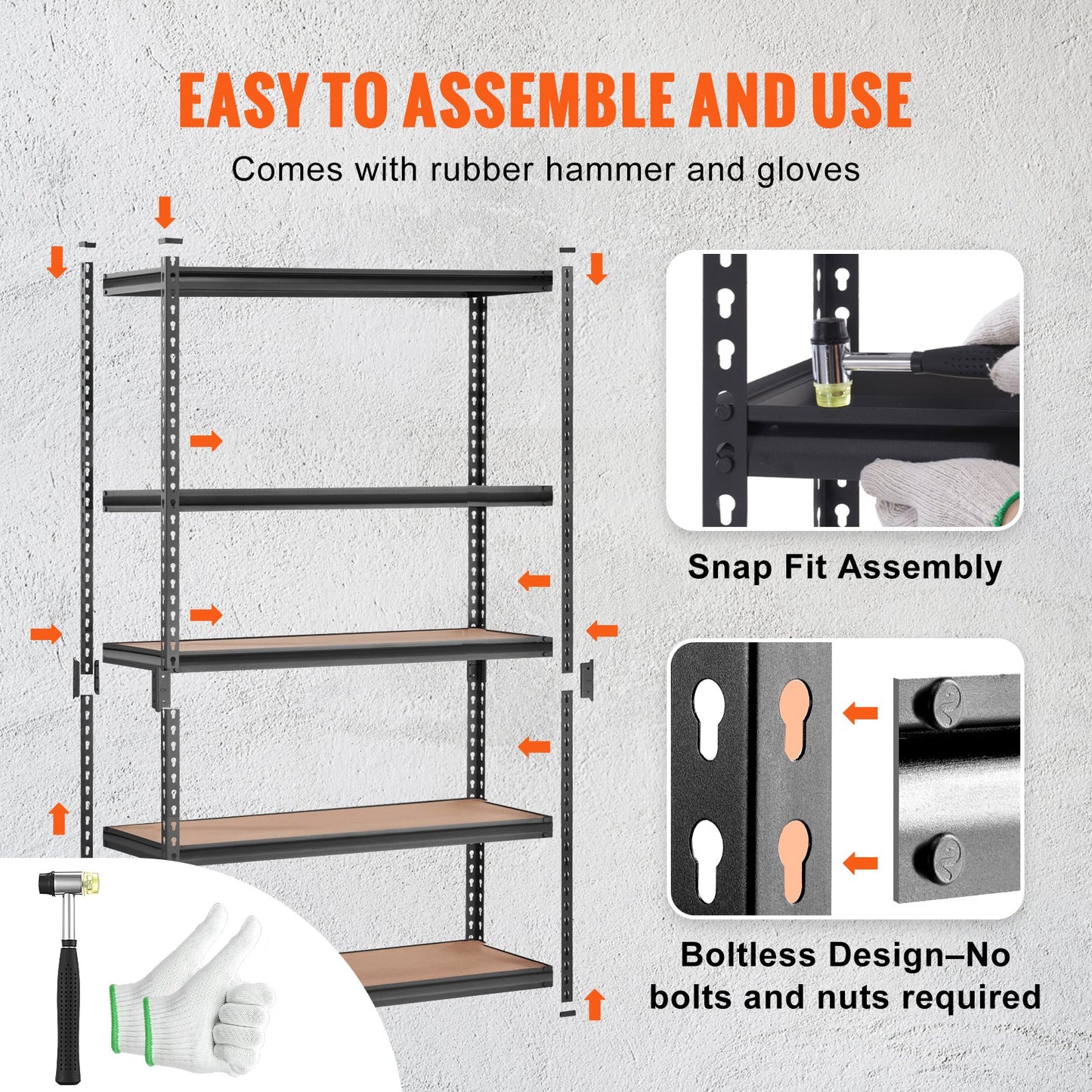 EASY TO ASSEMBLE AND USE

Comes with rubber hammer and gloves

Snap Fit Assembly

Boltless Design–No bolts and nuts required