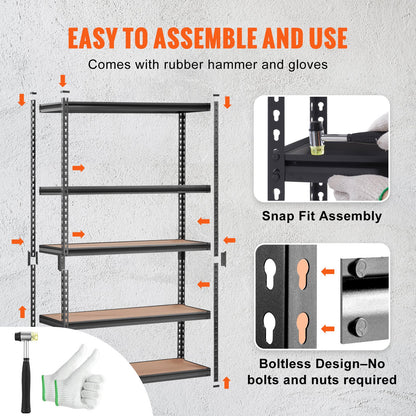 EASY TO ASSEMBLE AND USE

Comes with rubber hammer and gloves

Snap Fit Assembly

Boltless Design–No bolts and nuts required