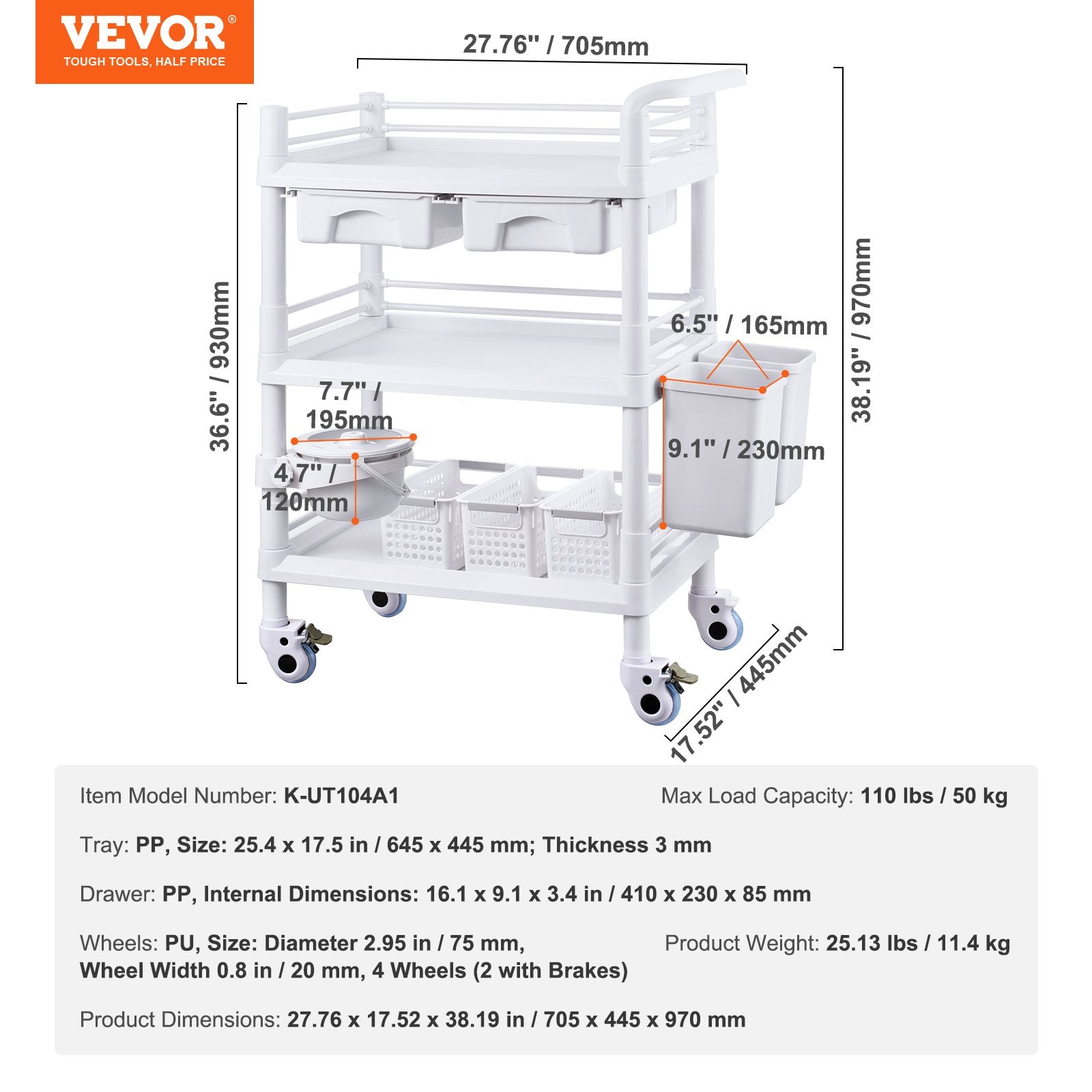 VEVOR®
TOUGH TOOLS, HALF PRICE

27.76" / 705mm

36.6" / 930mm

38.19" / 970mm

6.5" / 165mm

7.7" / 195mm

4.7" / 120mm

9.1" / 230mm

17.52" / 445mm

Item Model Number: K-UT104A1

Max Load Capacity: 110 lbs / 50 kg

Tray: PP, Size: 25.4 x 17.5 in / 645 x 445 mm; Thickness 3 mm

Drawer: PP, Internal Dimensions: 16.1 x 9.1 x 3.4 in / 410 x 230 x 85 mm

Wheels: PU, Size: Diameter 2.95 in / 75 mm, Wheel Width 0.8 in / 20 mm, 4 Wheels (2 with Brakes)

Product Weight: 25.13 lbs / 11.4 kg

Product Dimensions: 27.76 x 17.52 x 38.19 in / 705 x 445 x 970 mm