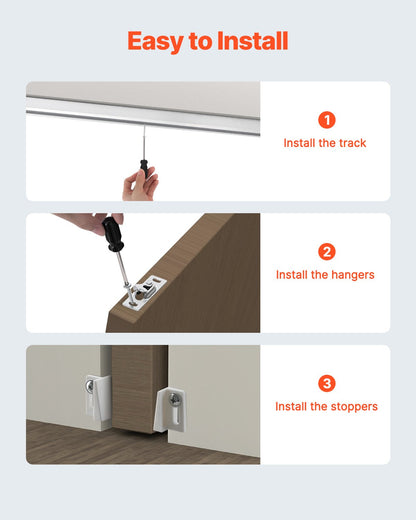 Easy to Install

1
Install the track

2
Install the hangers

3
Install the stoppers