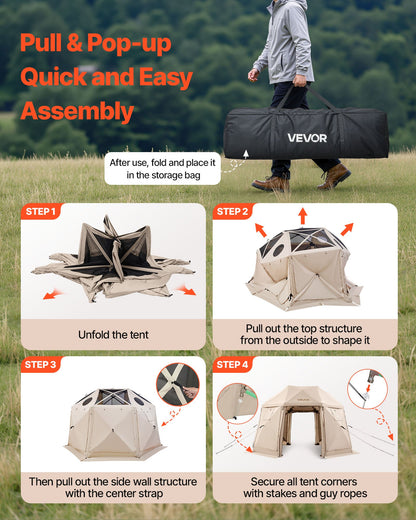 Pull & Pop-up Quick and Easy Assembly

VEVOR

After use, fold and place it in the storage bag

STEP 1

Unfold the tent

STEP 2

Pull out the top structure from the outside to shape it

STEP 3

Then pull out the side wall structure with the center strap

STEP 4

Secure all tent corners with stakes and guy ropes