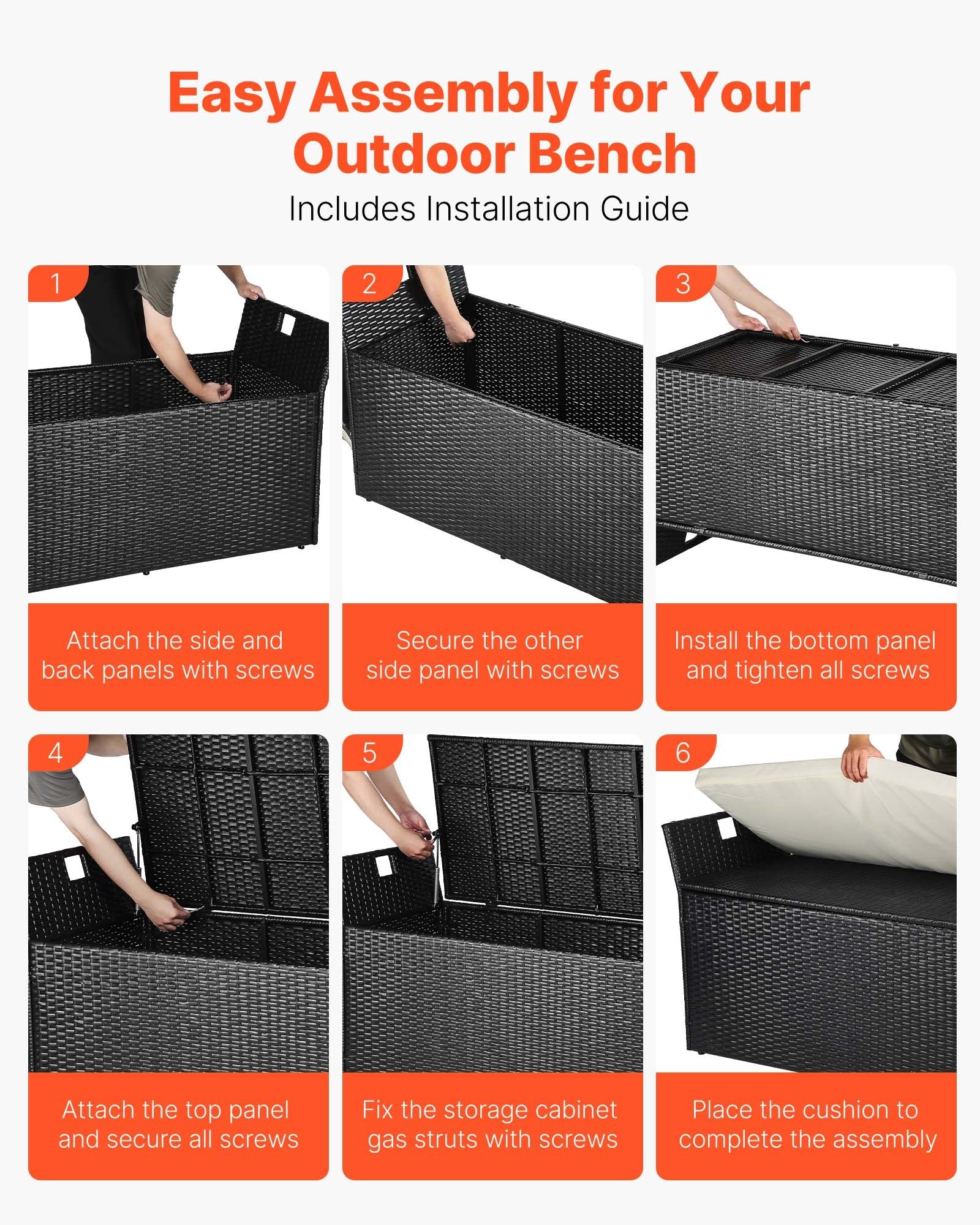 Easy Assembly for Your Outdoor Bench

Includes Installation Guide

1

Attach the side and back panels with screws

2

Secure the other side panel with screws

3

Install the bottom panel and tighten all screws

4

Attach the top panel and secure all screws

5

Fix the storage cabinet gas struts with screws

6

Place the cushion to complete the assembly