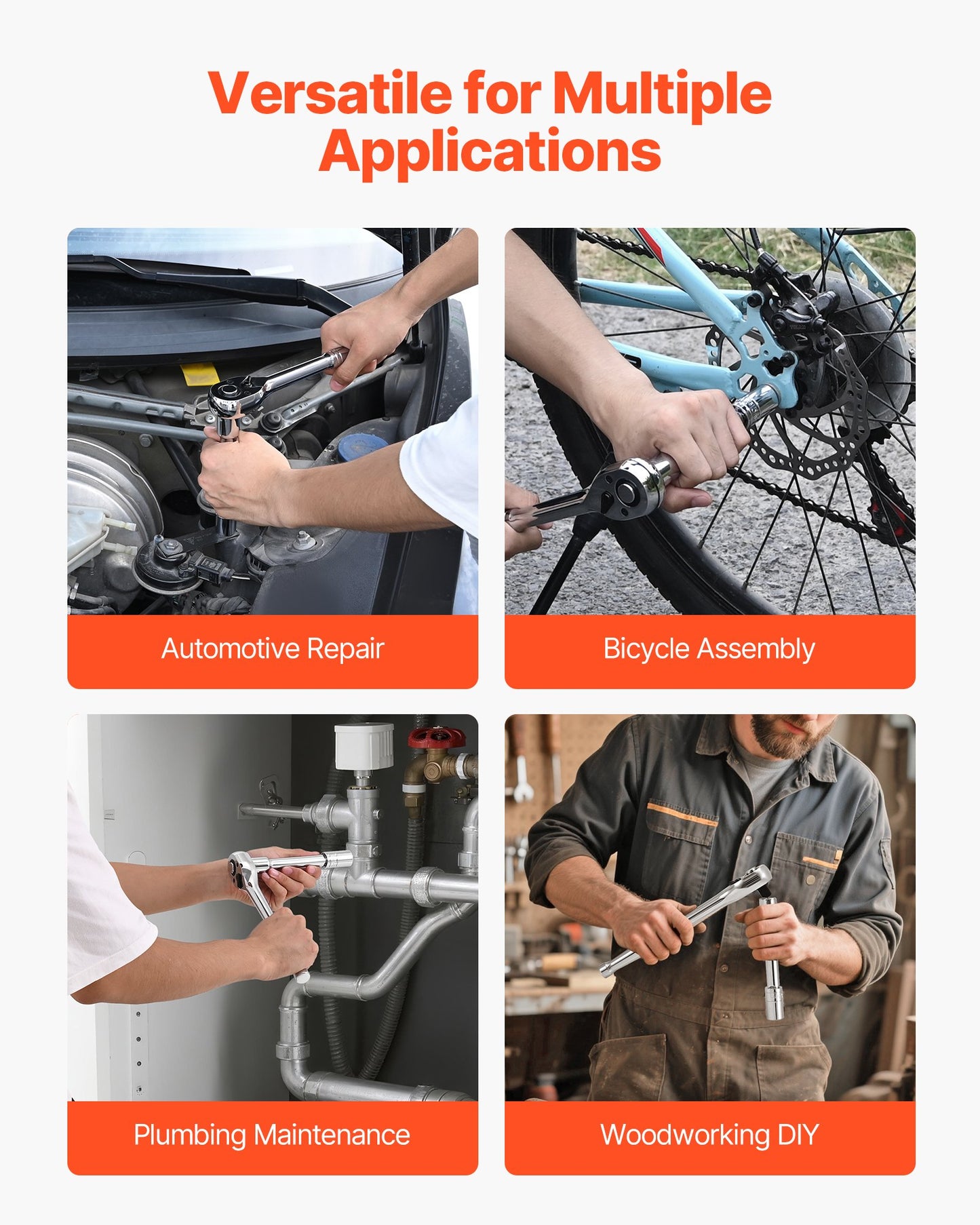 Versatile for Multiple Applications

Automotive Repair

Bicycle Assembly

Plumbing Maintenance

Woodworking DIY