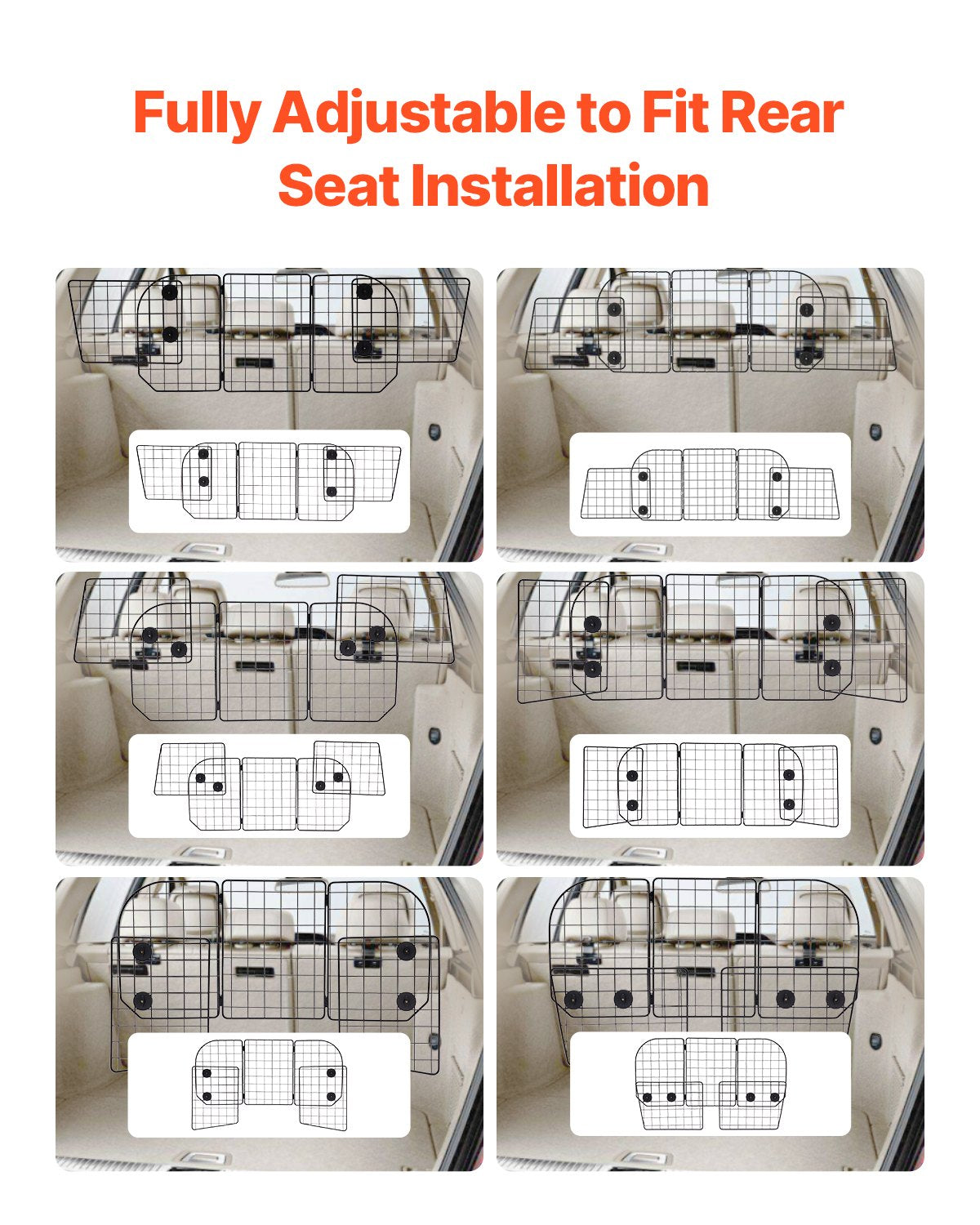 Fully Adjustable to Fit Rear Seat Installation