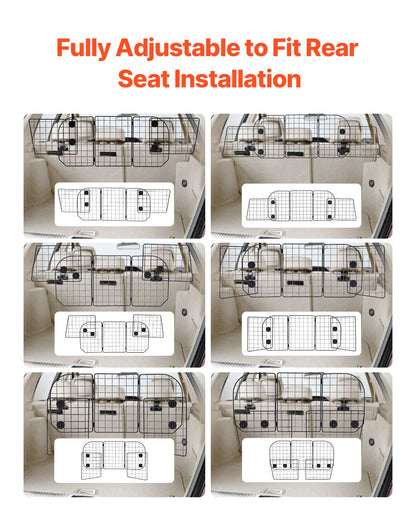 Fully Adjustable to Fit Rear Seat Installation