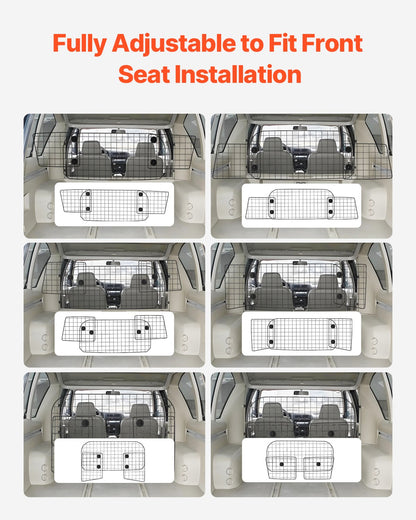 Fully Adjustable to Fit Front Seat Installation