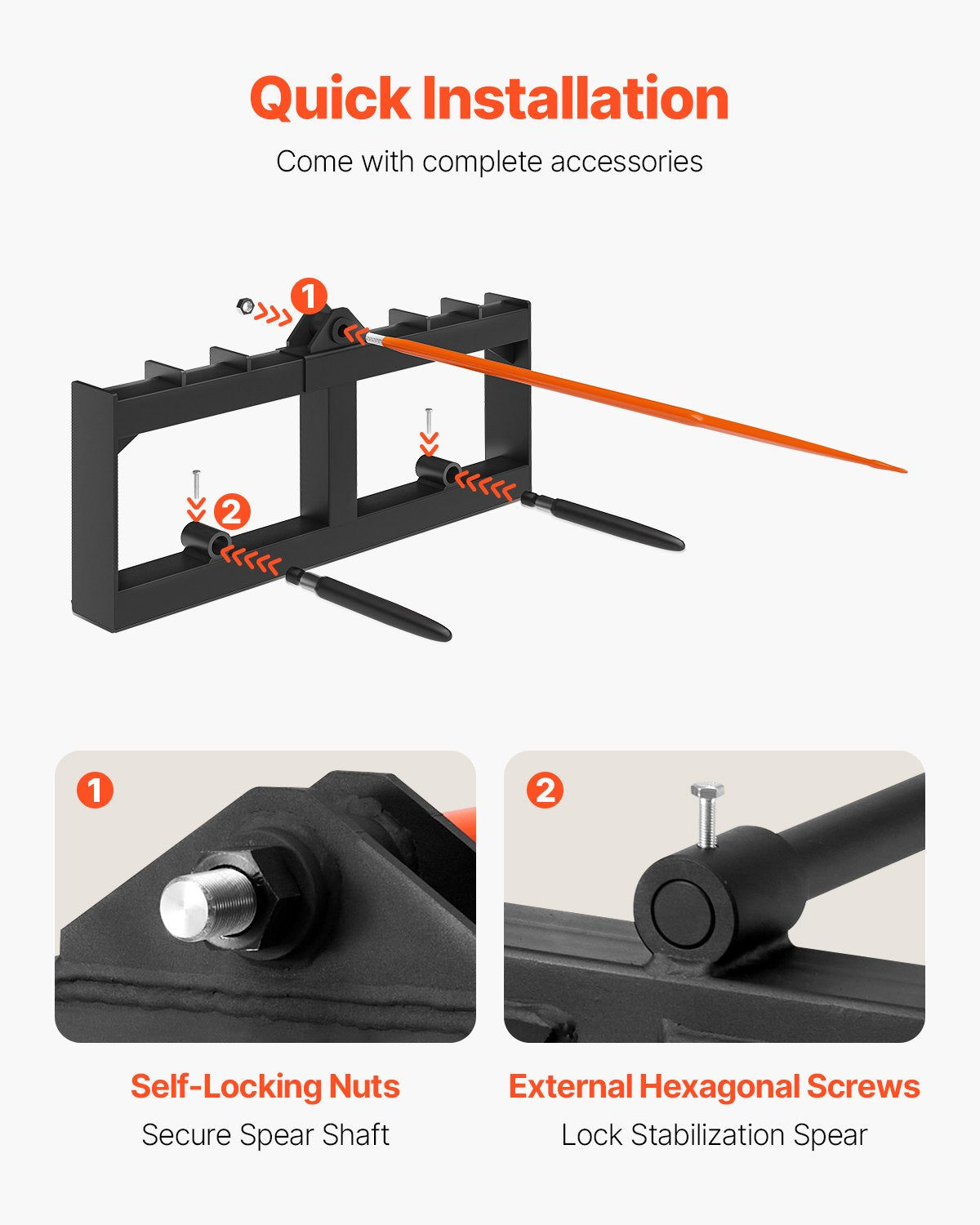 Quick Installation

Come with complete accessories

1

2

1

2

Self-Locking Nuts

Secure Spear Shaft

External Hexagonal Screws

Lock Stabilization Spear