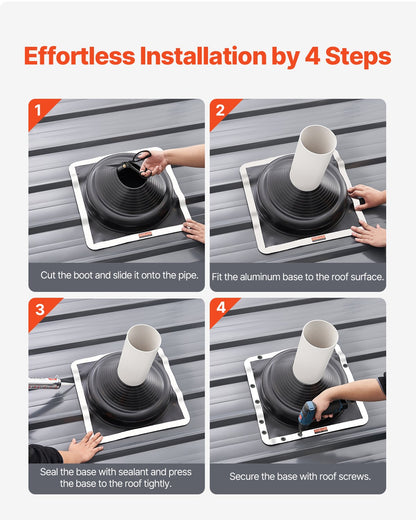 Effortless Installation by 4 Steps

1

Cut the boot and slide it onto the pipe.

2

Fit the aluminum base to the roof surface.

3

Seal the base with sealant and press the base to the roof tightly.

4

Secure the base with roof screws.