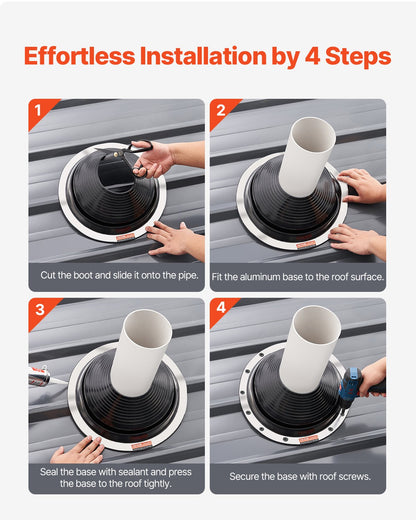 Effortless Installation by 4 Steps

1

Cut the boot and slide it onto the pipe.

2

Fit the aluminum base to the roof surface.

3

Seal the base with sealant and press the base to the roof tightly.

4

Secure the base with roof screws.