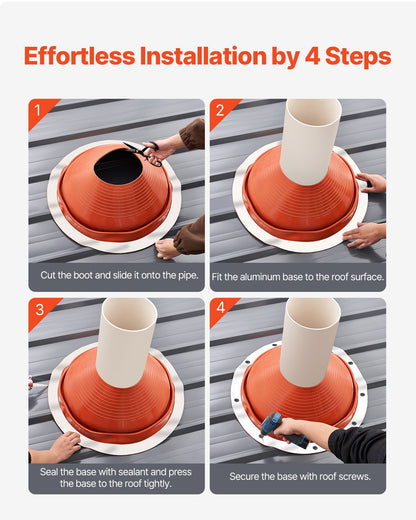 Effortless Installation by 4 Steps

1

Cut the boot and slide it onto the pipe.

2

Fit the aluminum base to the roof surface.

3

Seal the base with sealant and press the base to the roof tightly.

4

Secure the base with roof screws.