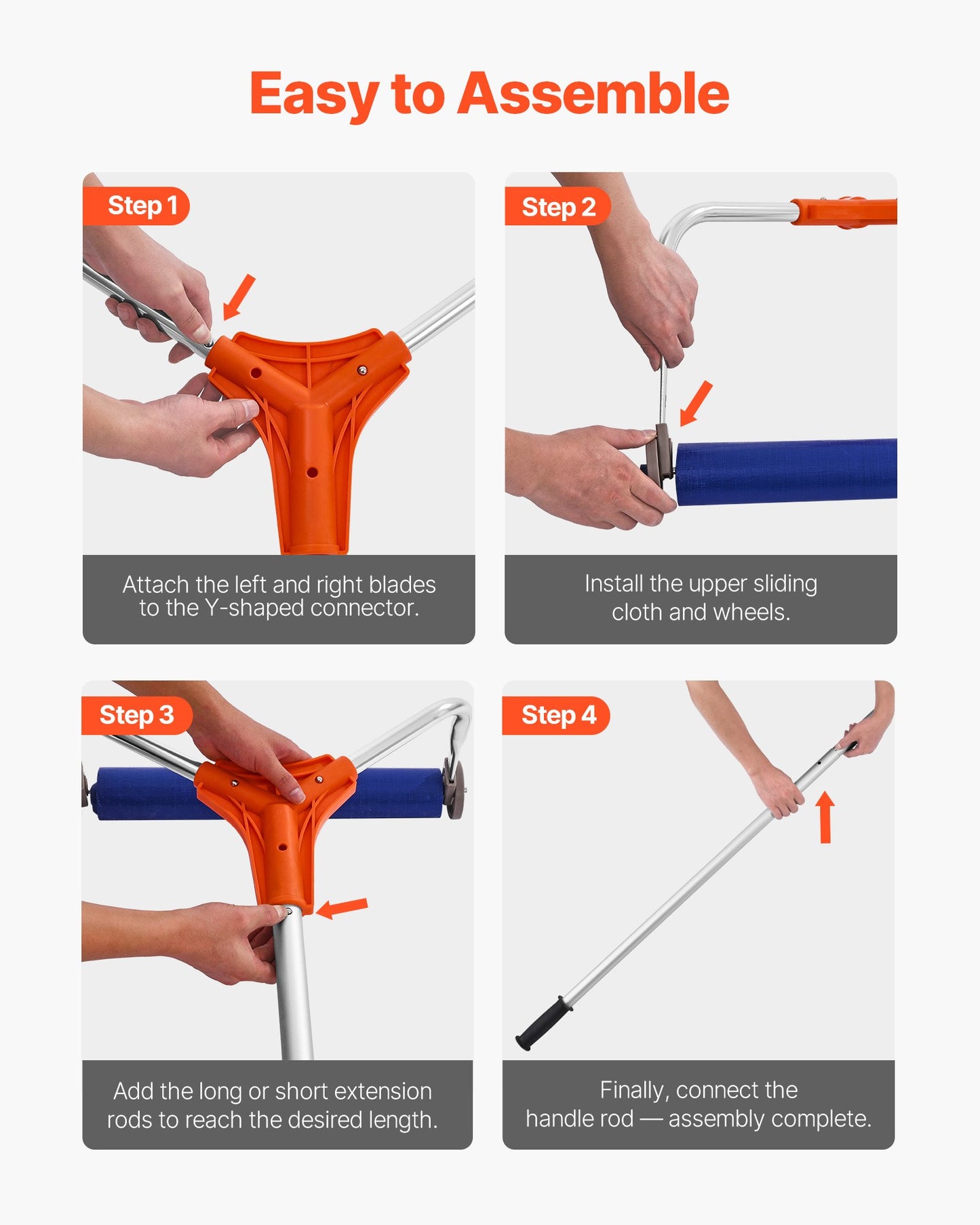 Easy to Assemble

Step 1

Attach the left and right blades to the Y-shaped connector.

Step 2

Install the upper sliding cloth and wheels.

Step 3

Add the long or short extension rods to reach the desired length.

Step 4

Finally, connect the handle rod — assembly complete.