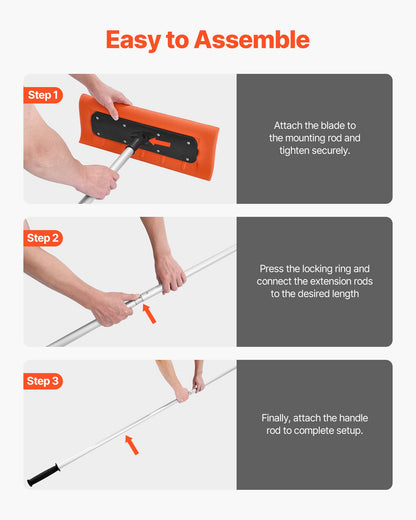 Easy to Assemble

Step 1

Attach the blade to the mounting rod and tighten securely.

Step 2

Press the locking ring and connect the extension rods to the desired length

Step 3

Finally, attach the handle rod to complete setup.