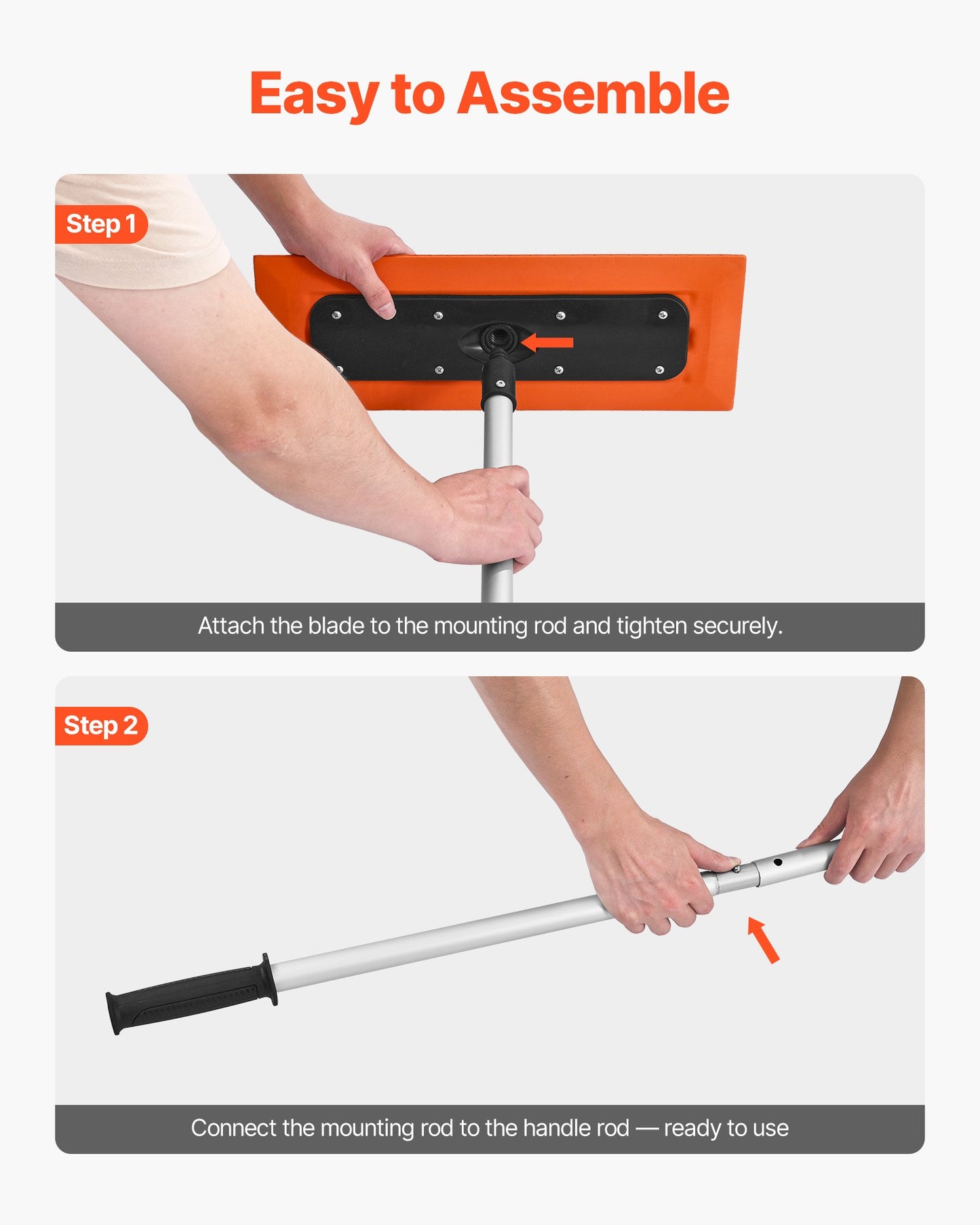 Easy to Assemble

Step 1

Attach the blade to the mounting rod and tighten securely.

Step 2

Connect the mounting rod to the handle rod — ready to use