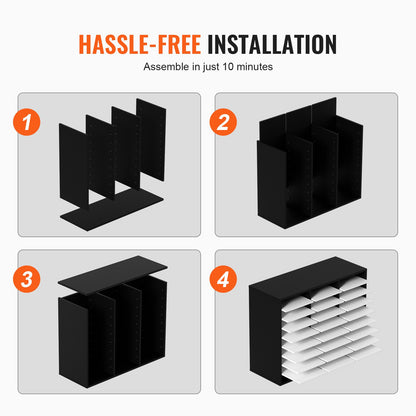 HASSLE-FREE INSTALLATION

Assemble in just 10 minutes

1

2

3

4