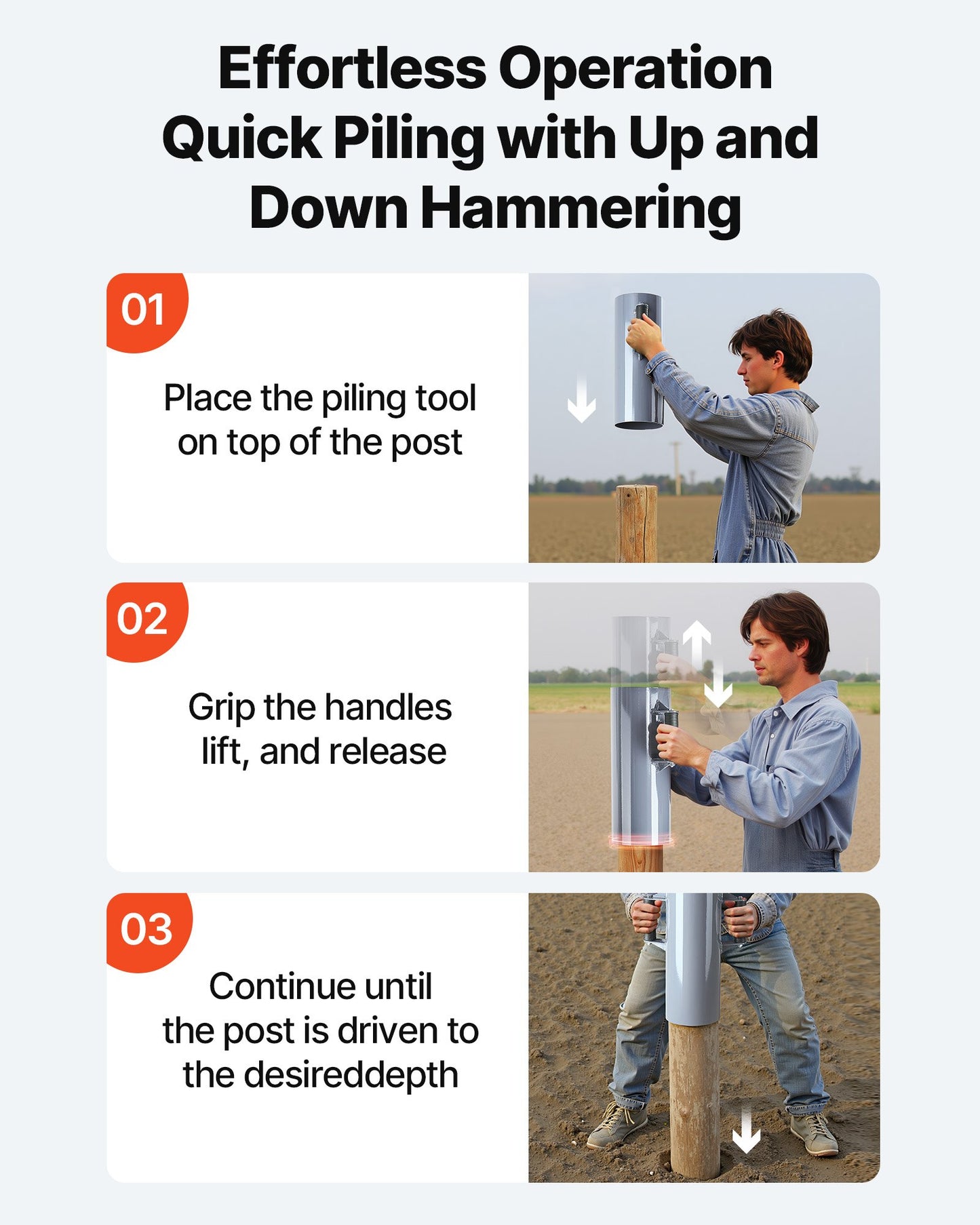 Effortless Operation Quick Piling with Up and Down Hammering

01

Place the piling tool on top of the post

02

Grip the handles lift, and release

03

Continue until the post is driven to the desireddepth