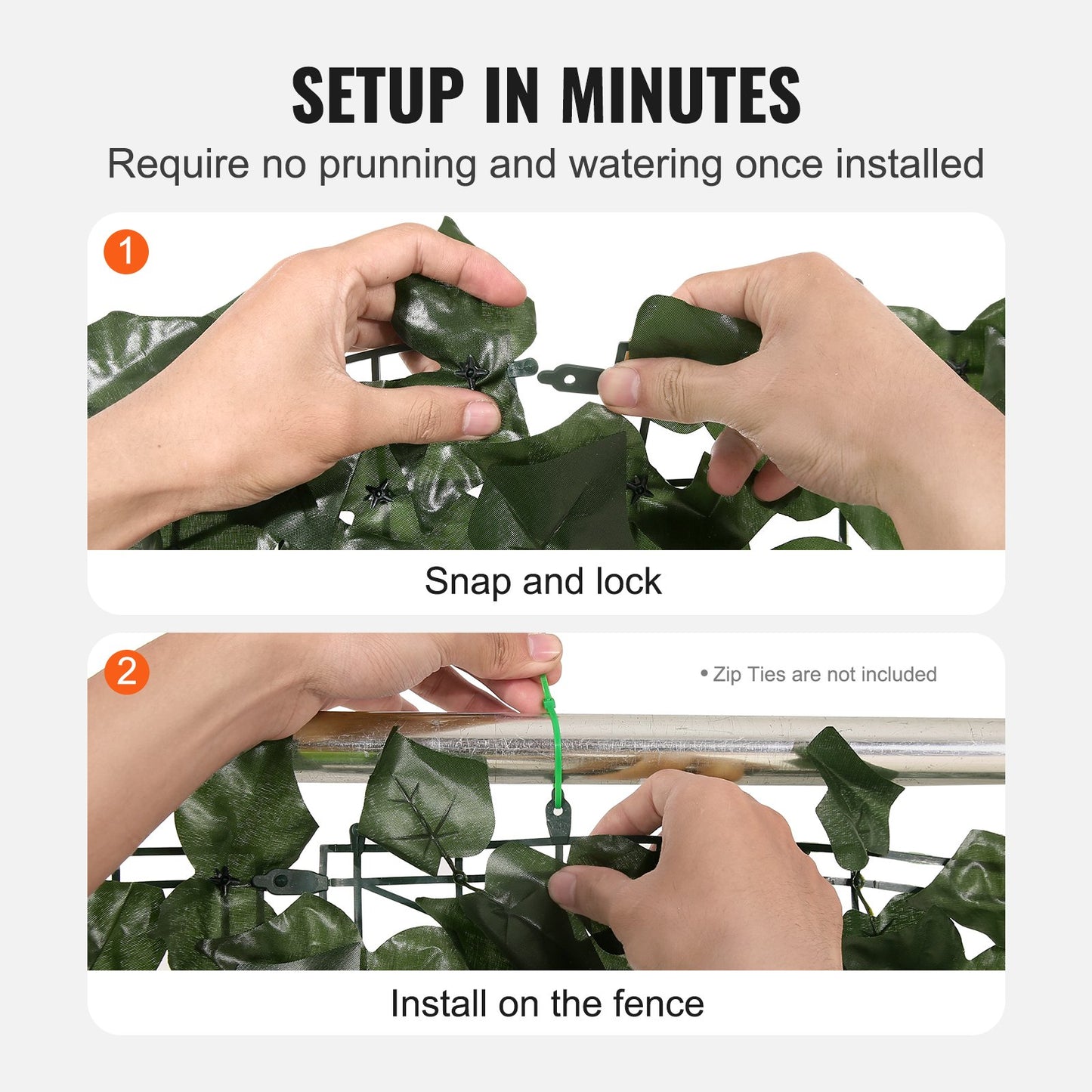 SETUP IN MINUTES

Require no prunning and watering once installed

1

Snap and lock

2

• Zip Ties are not included

Install on the fence