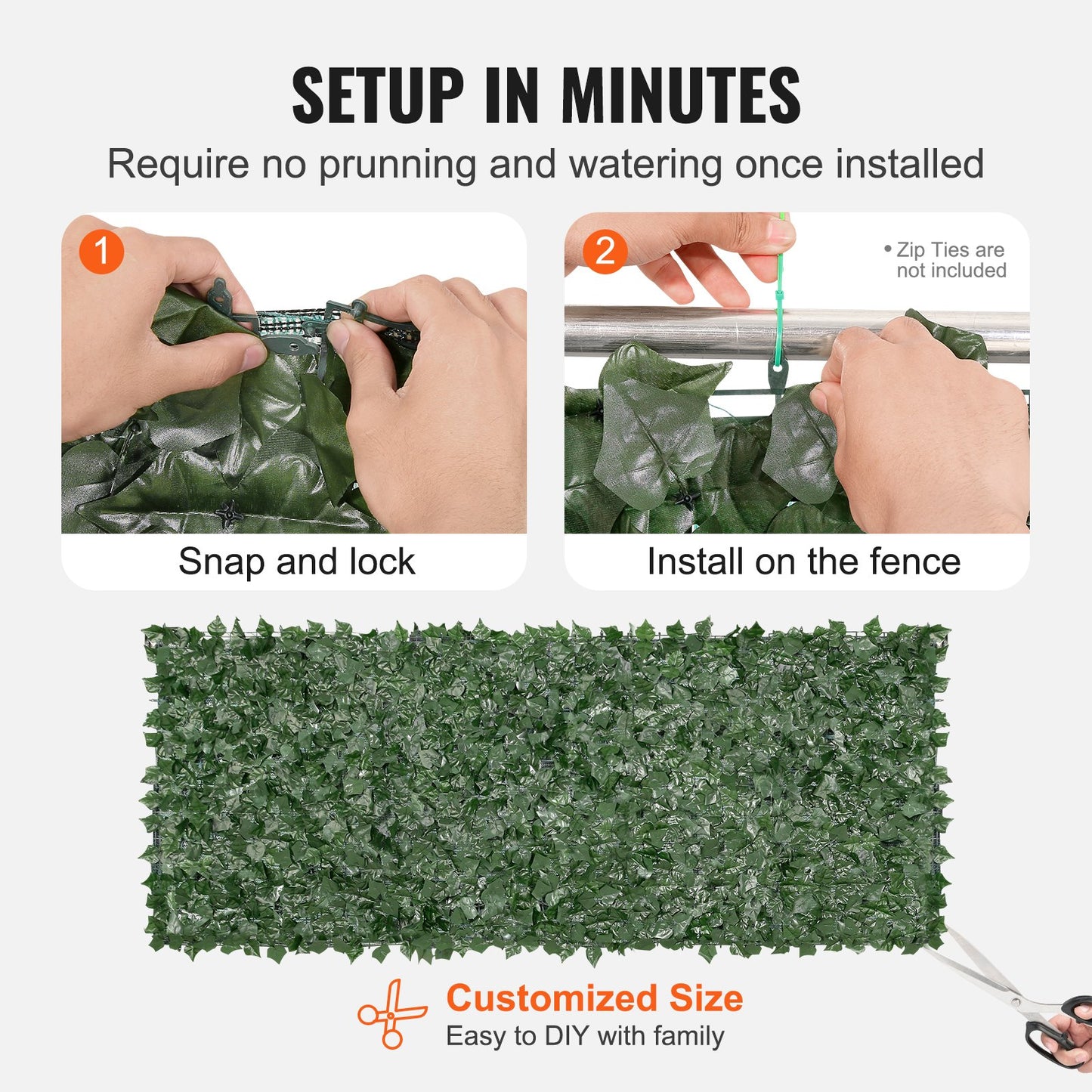 SETUP IN MINUTES

Require no prunning and watering once installed

1

Snap and lock

2

• Zip Ties are not included

Install on the fence

Customized Size

Easy to DIY with family