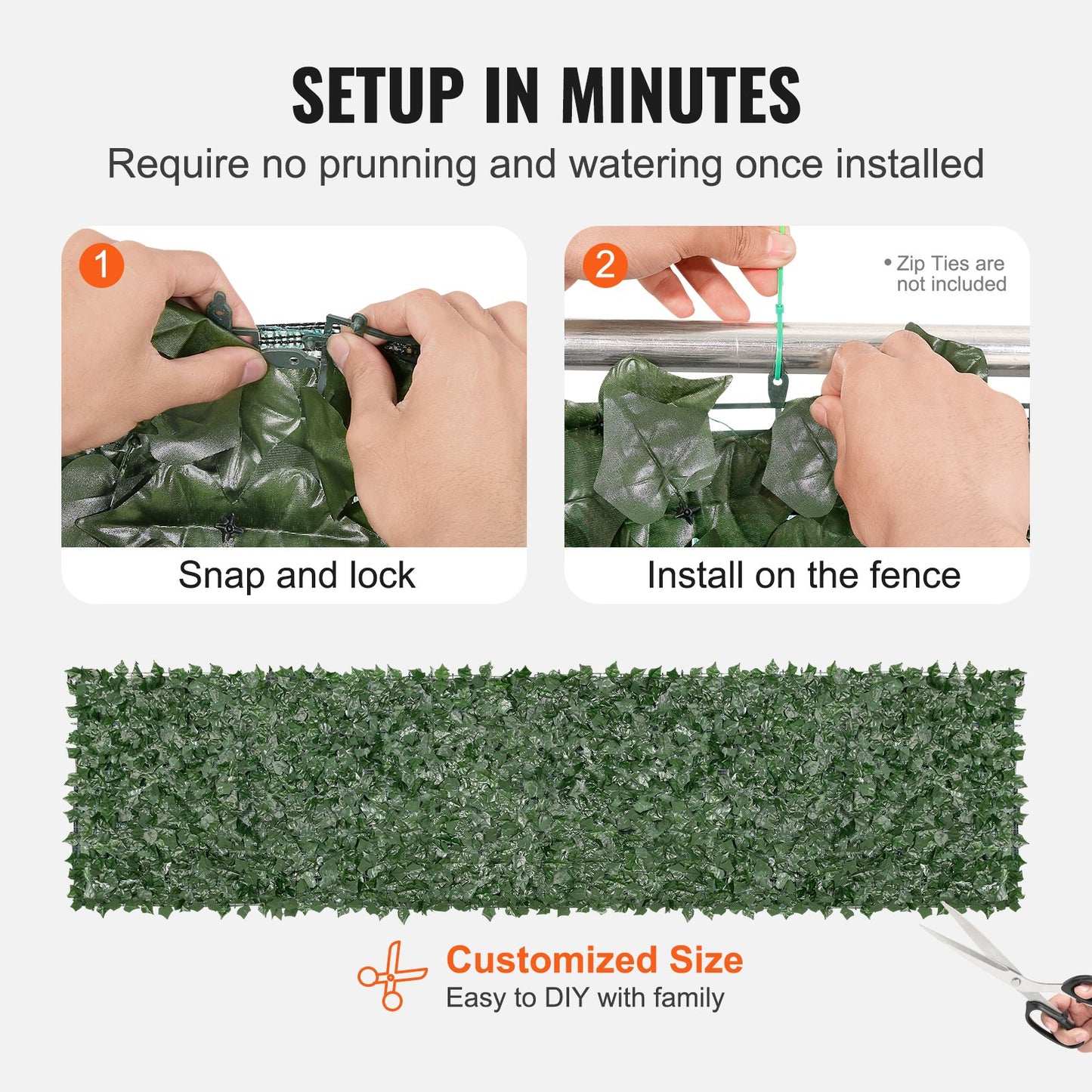 SETUP IN MINUTES

Require no prunning and watering once installed

1

Snap and lock

2

• Zip Ties are not included

Install on the fence

Customized Size

Easy to DIY with family