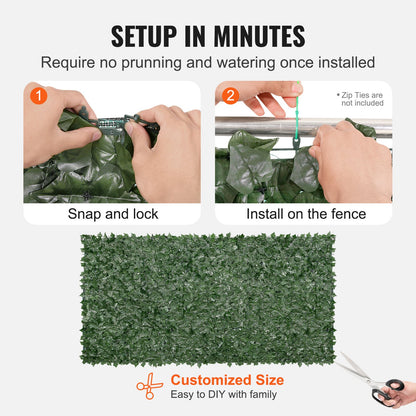 SETUP IN MINUTES

Require no prunning and watering once installed

1

Snap and lock

2

• Zip Ties are not included

Install on the fence

Customized Size

Easy to DIY with family