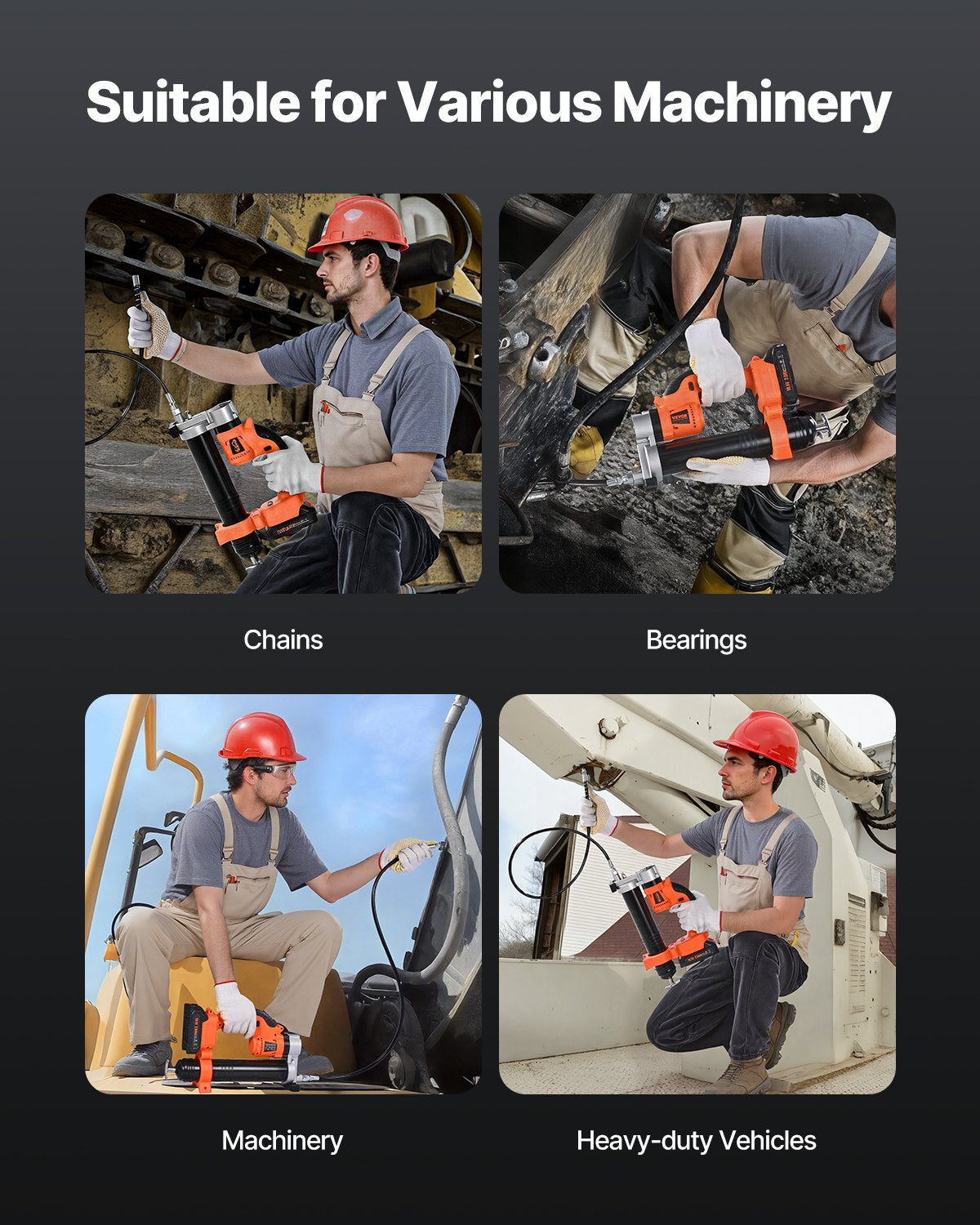 Suitable for Various Machinery

VEVOR

Chains

Bearings

Machinery

Heavy-duty Vehicles