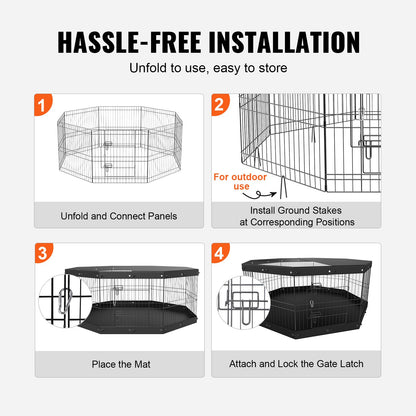 HASSLE-FREE INSTALLATION

Unfold to use, easy to store

1

Unfold and Connect Panels

2

For outdoor use

Install Ground Stakes at Corresponding Positions

3

Place the Mat

4

Attach and Lock the Gate Latch