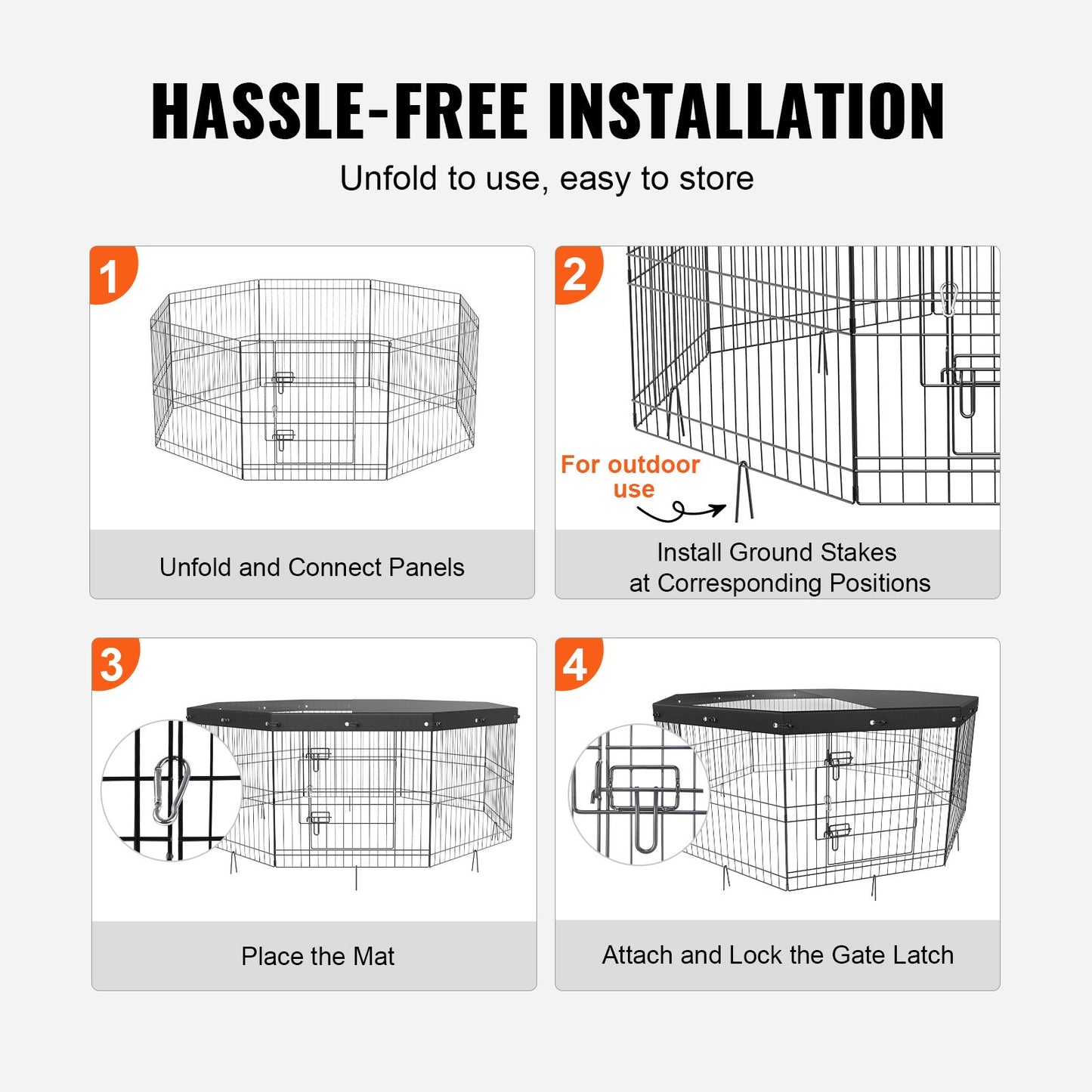 HASSLE-FREE INSTALLATION

Unfold to use, easy to store

1

Unfold and Connect Panels

2

For outdoor use

Install Ground Stakes at Corresponding Positions

3

Place the Mat

4

Attach and Lock the Gate Latch