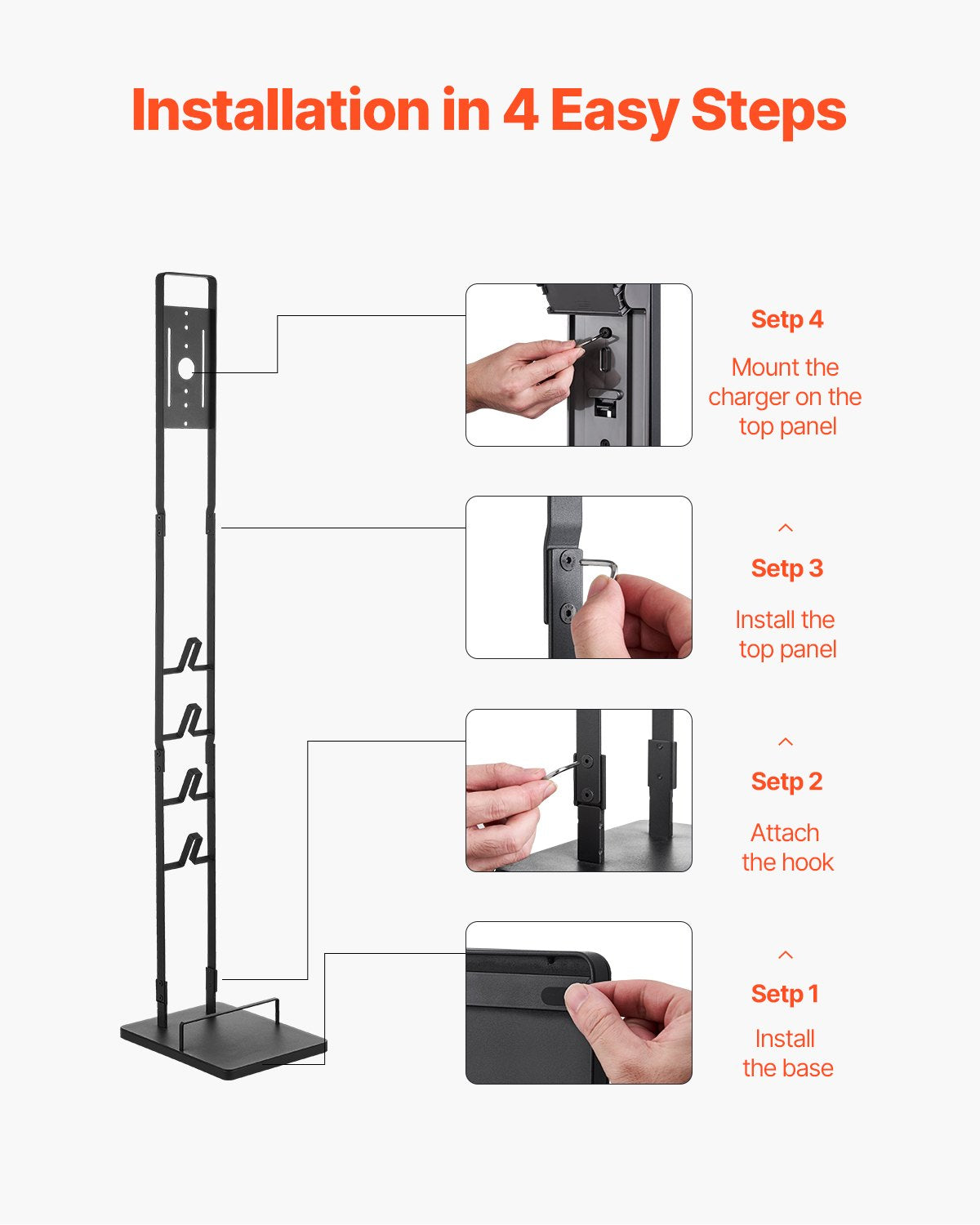 Installation in 4 Easy Steps

Setp 4

Mount the charger on the top panel

^

Setp 3

Install the top panel

^

Setp 2

Attach the hook

^

Setp 1

Install the base