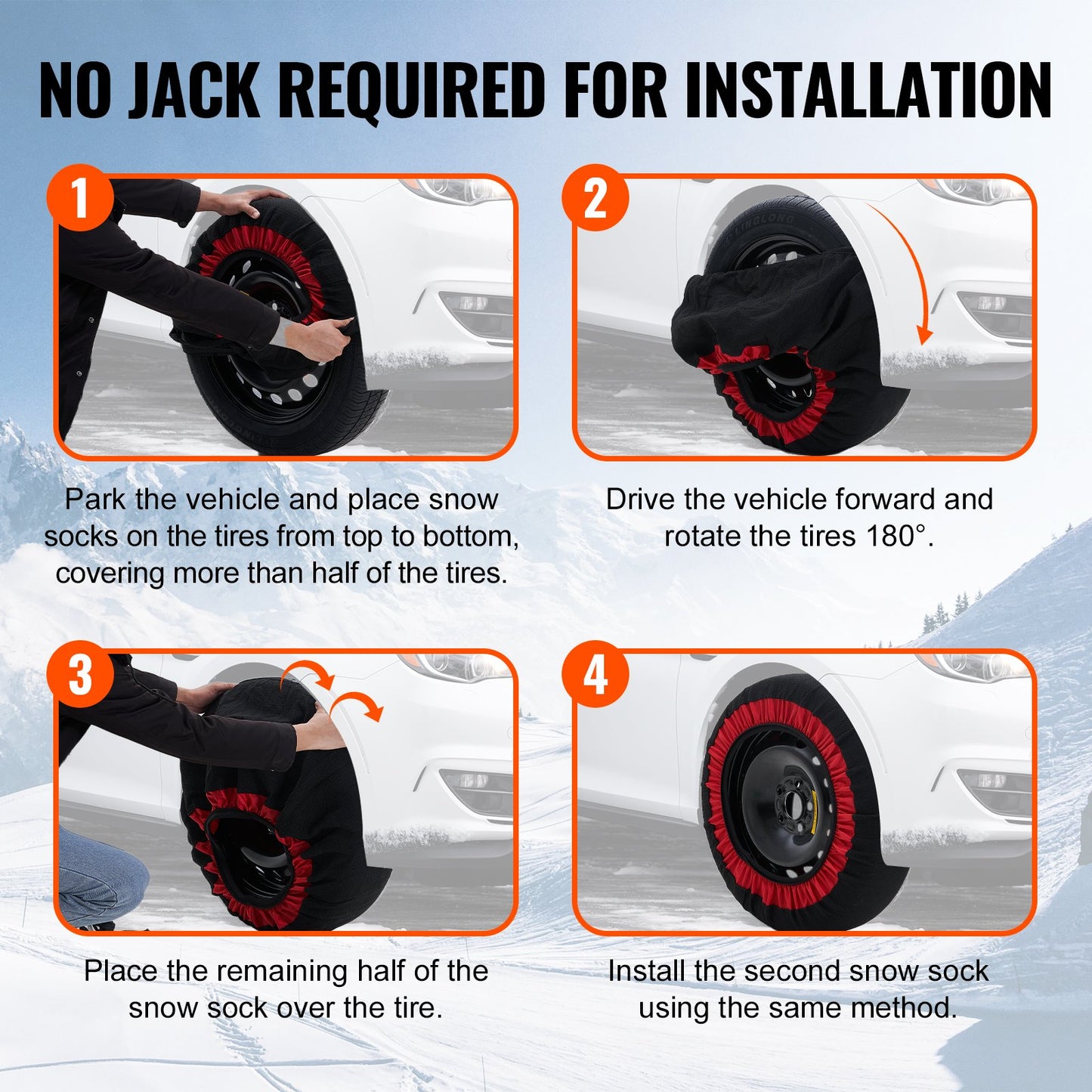 NO JACK REQUIRED FOR INSTALLATION

1

Park the vehicle and place snow socks on the tires from top to bottom, covering more than half of the tires.

2

LINGLONG

Drive the vehicle forward and rotate the tires 180°.

3

Place the remaining half of the snow sock over the tire.

4

Install the second snow sock using the same method.