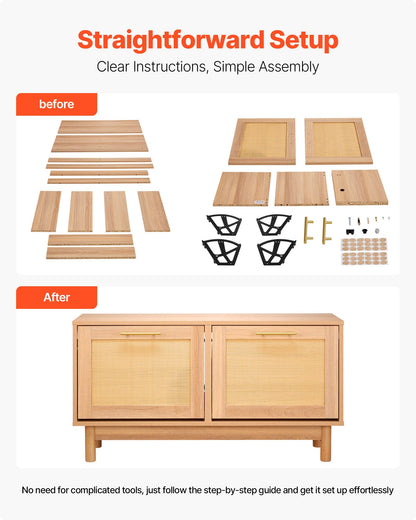 Straightforward Setup

Clear Instructions, Simple Assembly

before

After

No need for complicated tools, just follow the step-by-step guide and get it set up effortlessly