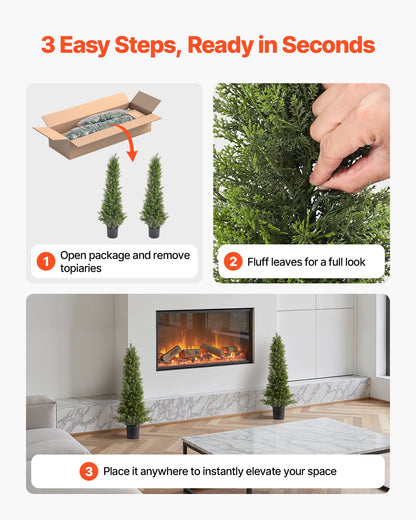 3 Easy Steps, Ready in Seconds

1 Open package and remove topiaries

2 Fluff leaves for a full look

3 Place it anywhere to instantly elevate your space