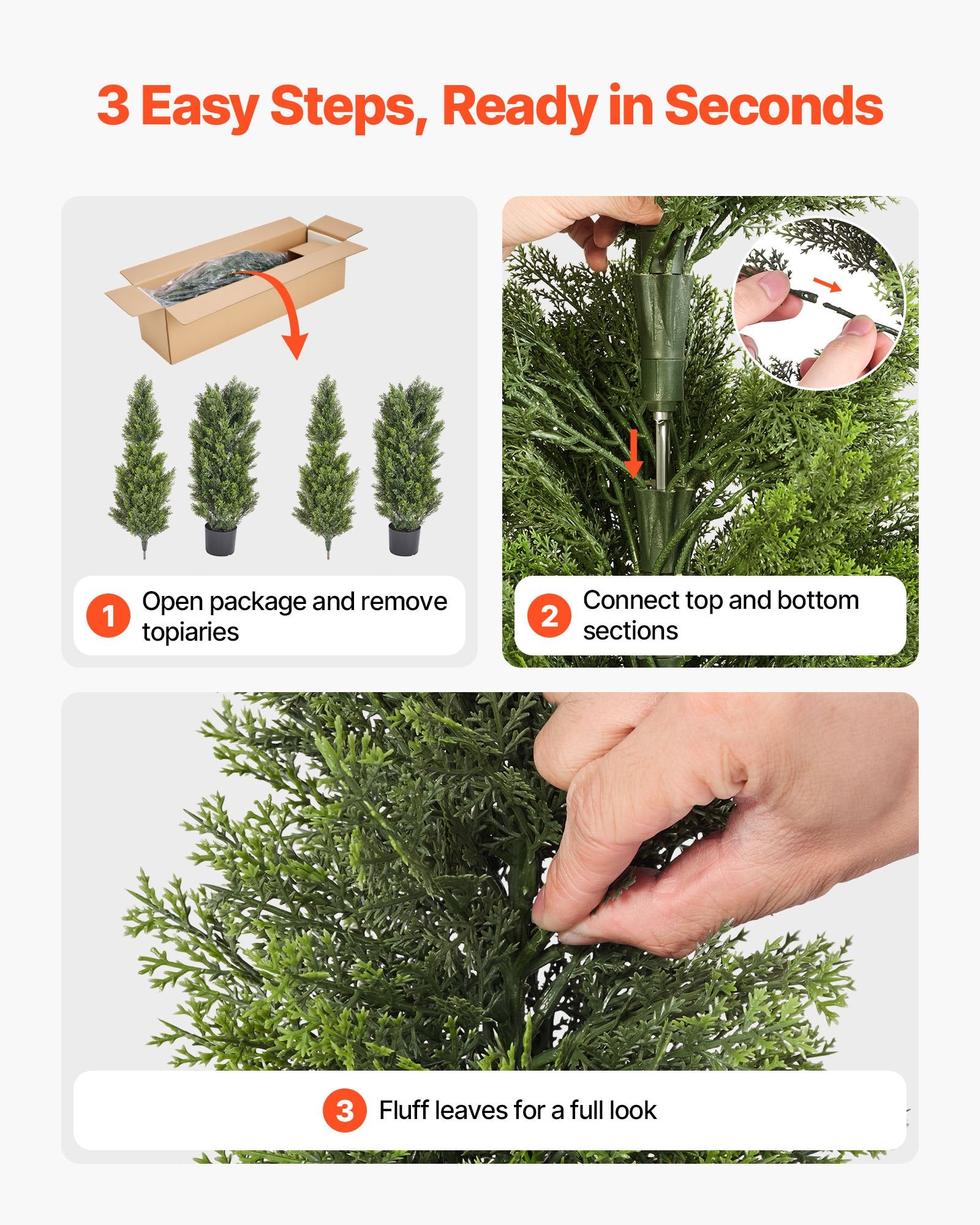 3 Easy Steps, Ready in Seconds

1 Open package and remove topiaries

2 Connect top and bottom sections

3 Fluff leaves for a full look