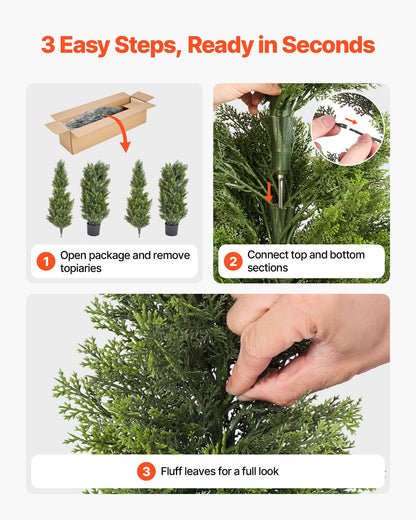 3 Easy Steps, Ready in Seconds

1 Open package and remove topiaries

2 Connect top and bottom sections

3 Fluff leaves for a full look