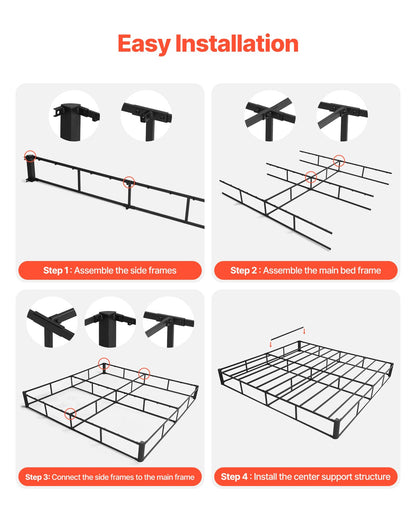 Easy Installation

Step 1 : Assemble the side frames

Step 2 : Assemble the main bed frame

Step 3: Connect the side frames to the main frame

Step 4 : Install the center support structure