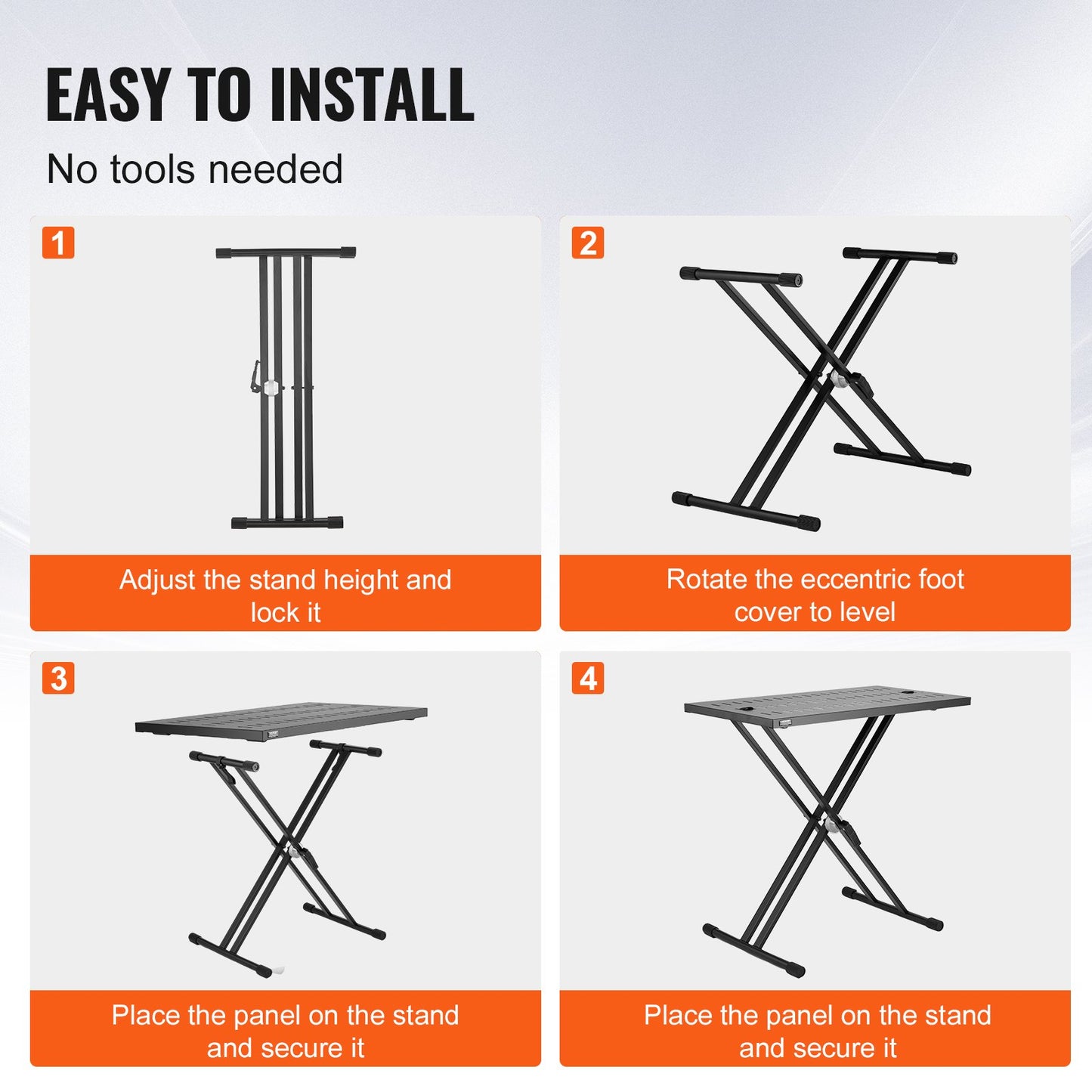 EASY TO INSTALL

No tools needed

1

Adjust the stand height and lock it

2

Rotate the eccentric foot cover to level

3

Place the panel on the stand and secure it

4

Place the panel on the stand and secure it