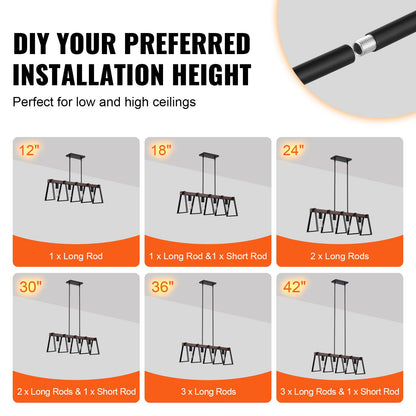 DIY YOUR PREFERRED INSTALLATION HEIGHT

Perfect for low and high ceilings

12"

1 x Long Rod

18"

1 x Long Rod &1 x Short Rod

24"

2 x Long Rods

30"

2 x Long Rods & 1 x Short Rod

36"

3 x Long Rods

42"

3 x Long Rods & 1 x Short Rod