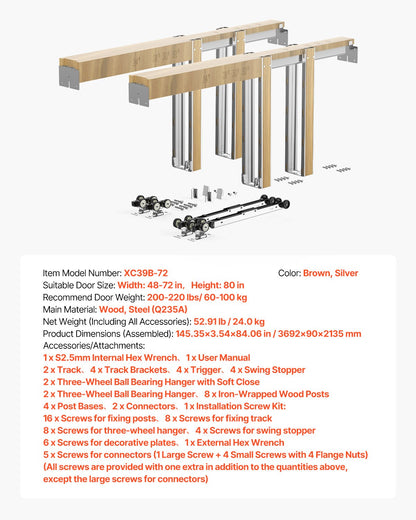 Item Model Number: XC39B-72

Color: Brown, Silver

Suitable Door Size: Width: 48-72 in, Height: 80 in
Recommend Door Weight: 200-220 lbs/ 60-100 kg
Main Material: Wood, Steel (Q235A)
Net Weight (Including All Accessories): 52.91 lb / 24.0 kg
Product Dimensions (Assembled): 145.35×3.54×84.06 in / 3692×90×2135 mm
Accessories/Attachments:
1 x S2.5mm Internal Hex Wrench、1 x User Manual
2 x Track、4 x Track Brackets、4 x Trigger、4 x Swing Stopper
2 x Three-Wheel Ball Bearing Hanger with Soft Close
2 x Three-Wheel Ball Bearing Hanger、8 x Iron-Wrapped Wood Posts
4 x Post Bases、2 x Connectors、1 x Installation Screw Kit:
16 x Screws for fixing posts、8 x Screws for fixing track
8 x Screws for three-wheel hanger、4 x Screws for swing stopper
6 x Screws for decorative plates、1 x External Hex Wrench
5 x Screws for connectors (1 Large Screw + 4 Small Screws with 4 Flange Nuts)
(All screws are provided with one extra in addition to the quantities above, except the large screws for connectors)