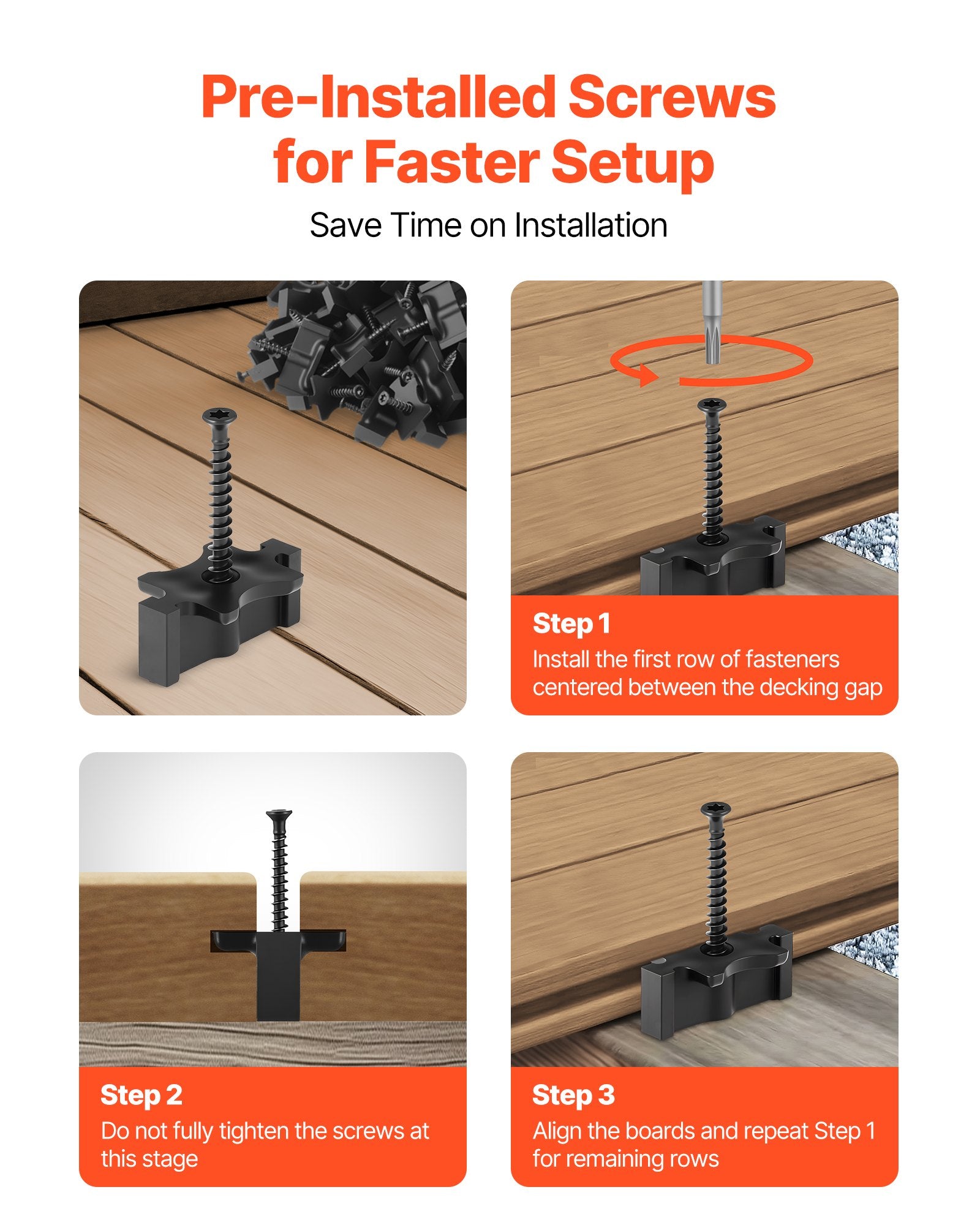 Pre-Installed Screws for Faster Setup

Save Time on Installation

Step 1
Install the first row of fasteners centered between the decking gap

Step 2
Do not fully tighten the screws at this stage

Step 3
Align the boards and repeat Step 1 for remaining rows