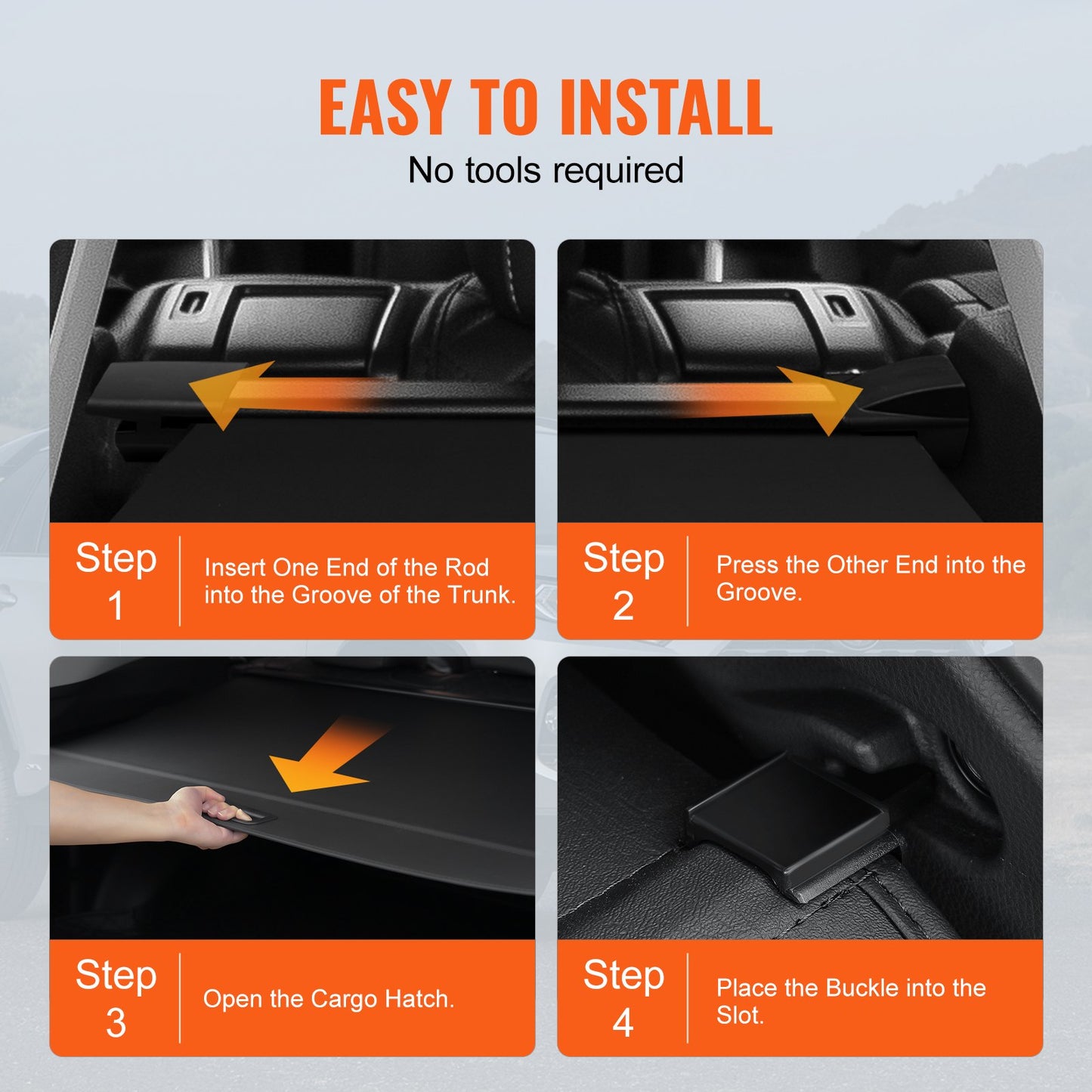 EASY TO INSTALL
No tools required

Step 1
Insert One End of the Rod into the Groove of the Trunk.

Step 2
Press the Other End into the Groove.

Step 3
Open the Cargo Hatch.

Step 4
Place the Buckle into the Slot.